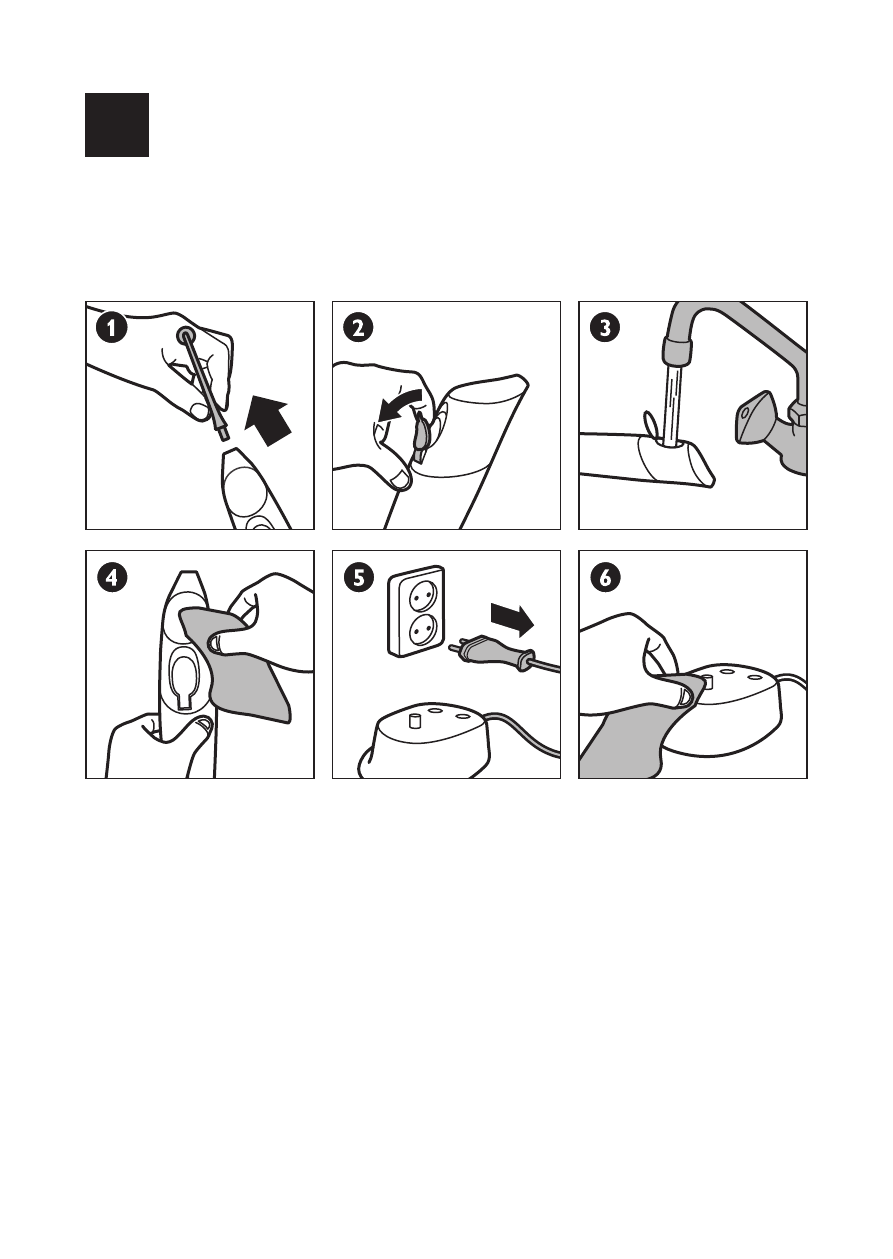 1

2

3

4

5

6