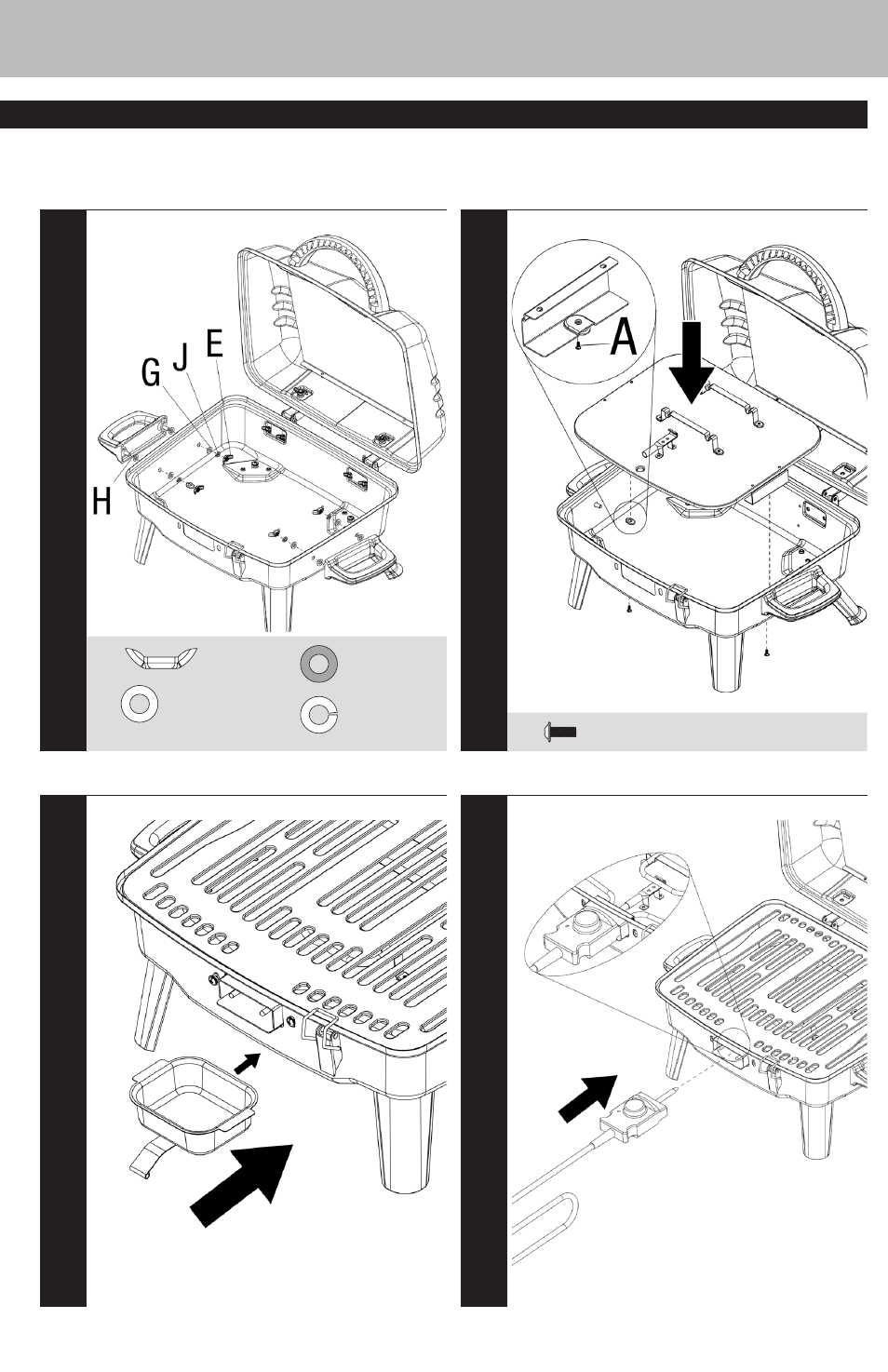 G J E

H

A