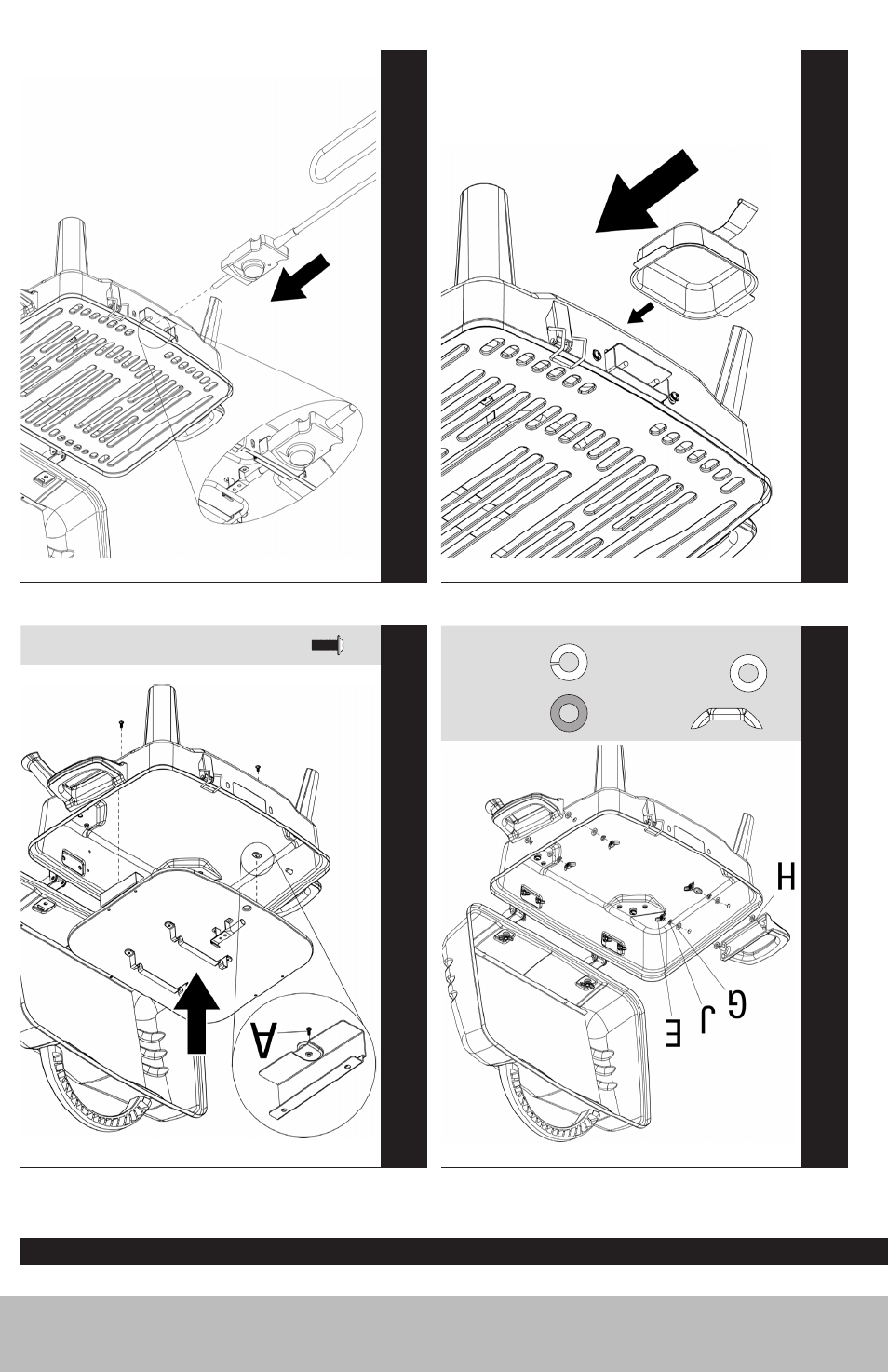 A

H

G

J

E