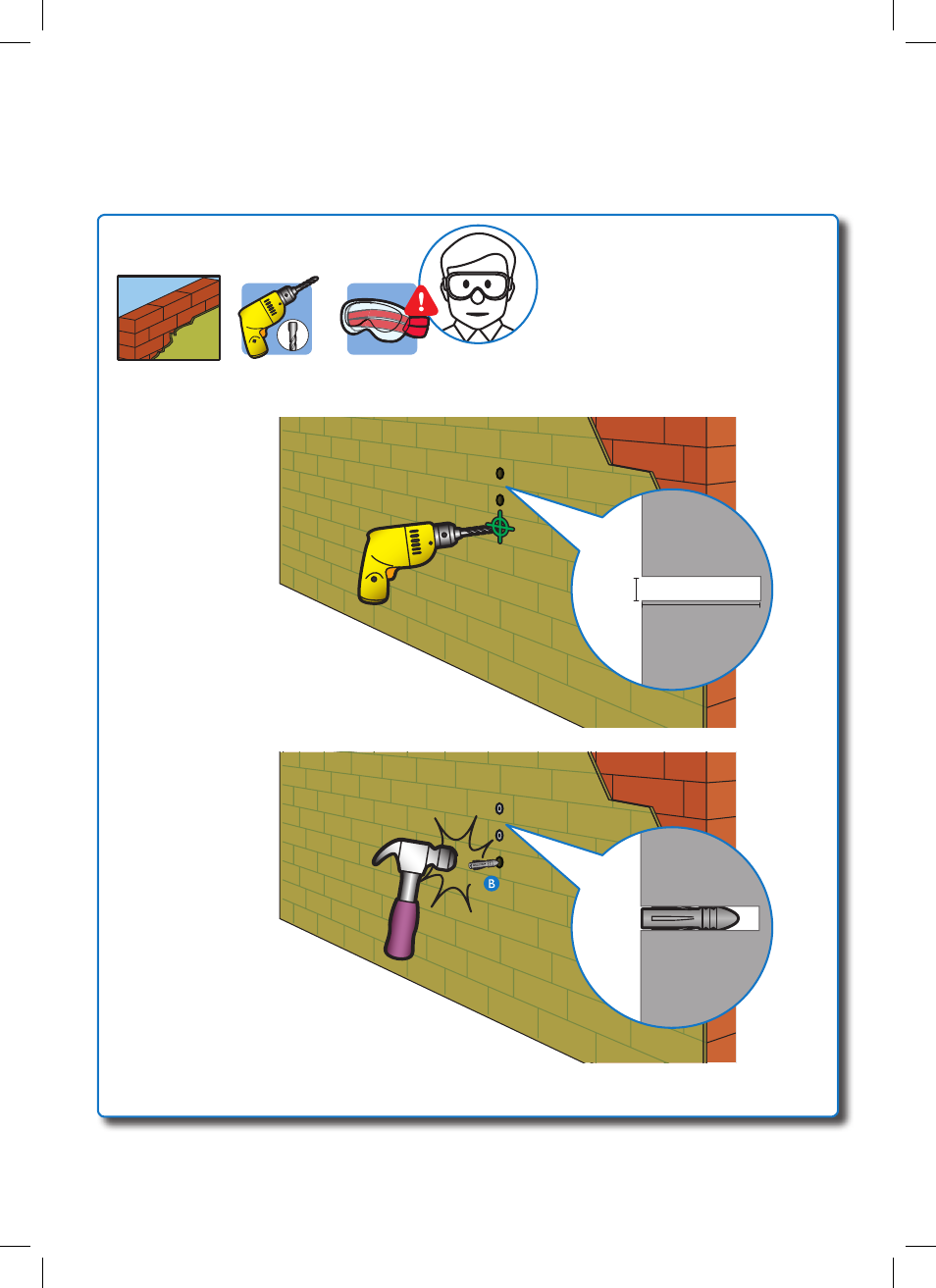 B