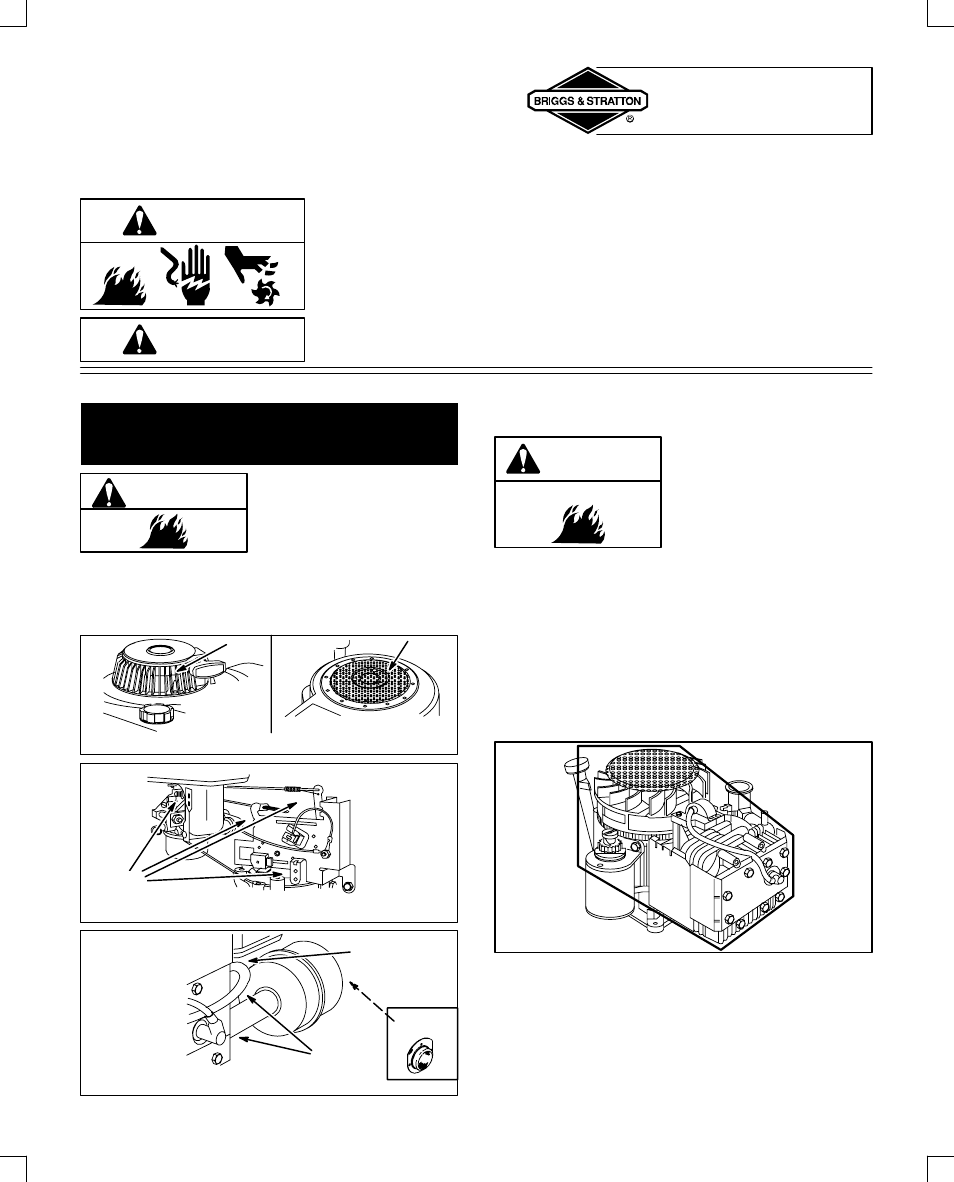 BRIGGS & STRATTON