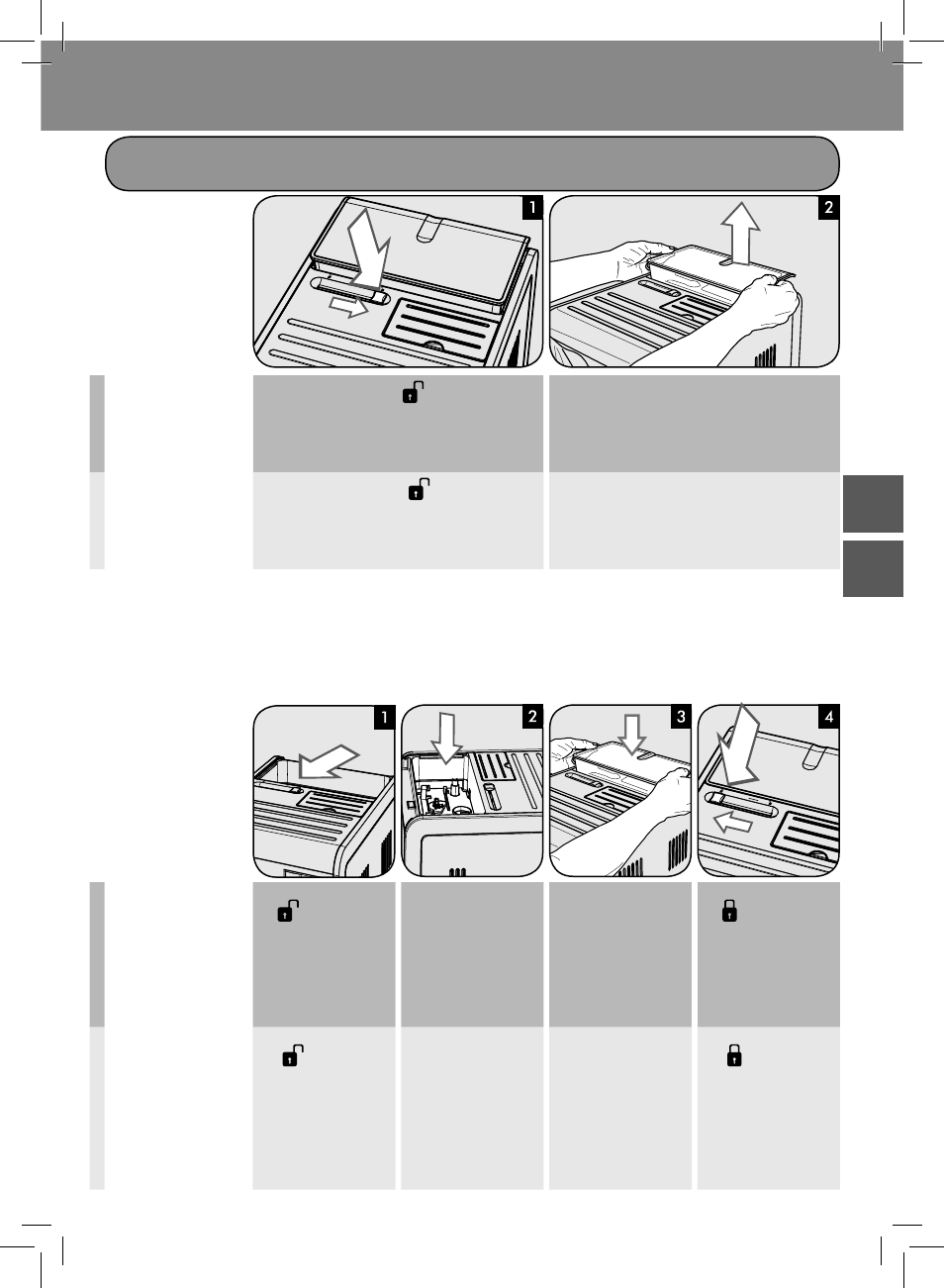 1

2

1

2

3

4