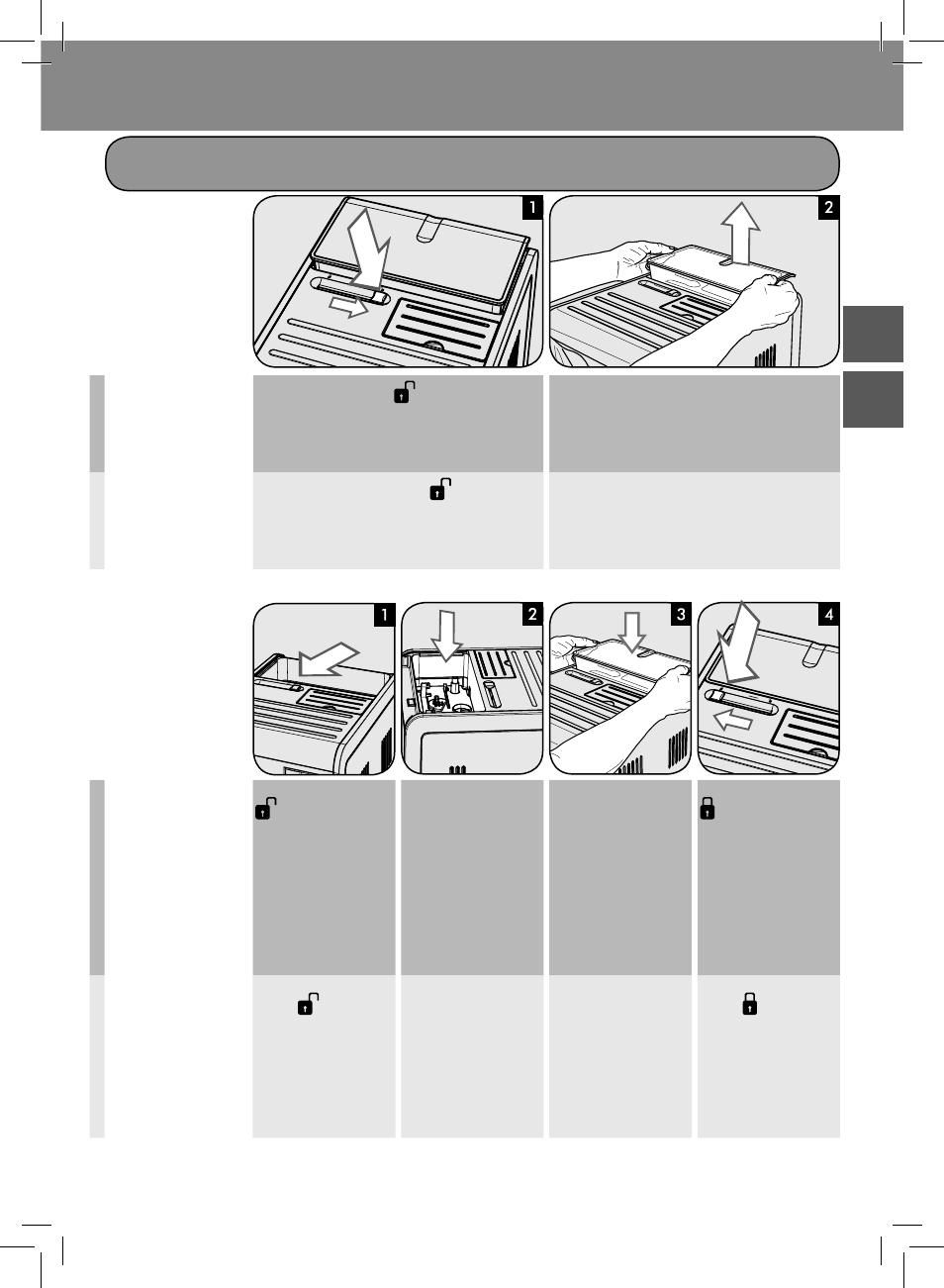 1

2

1

2

3

4