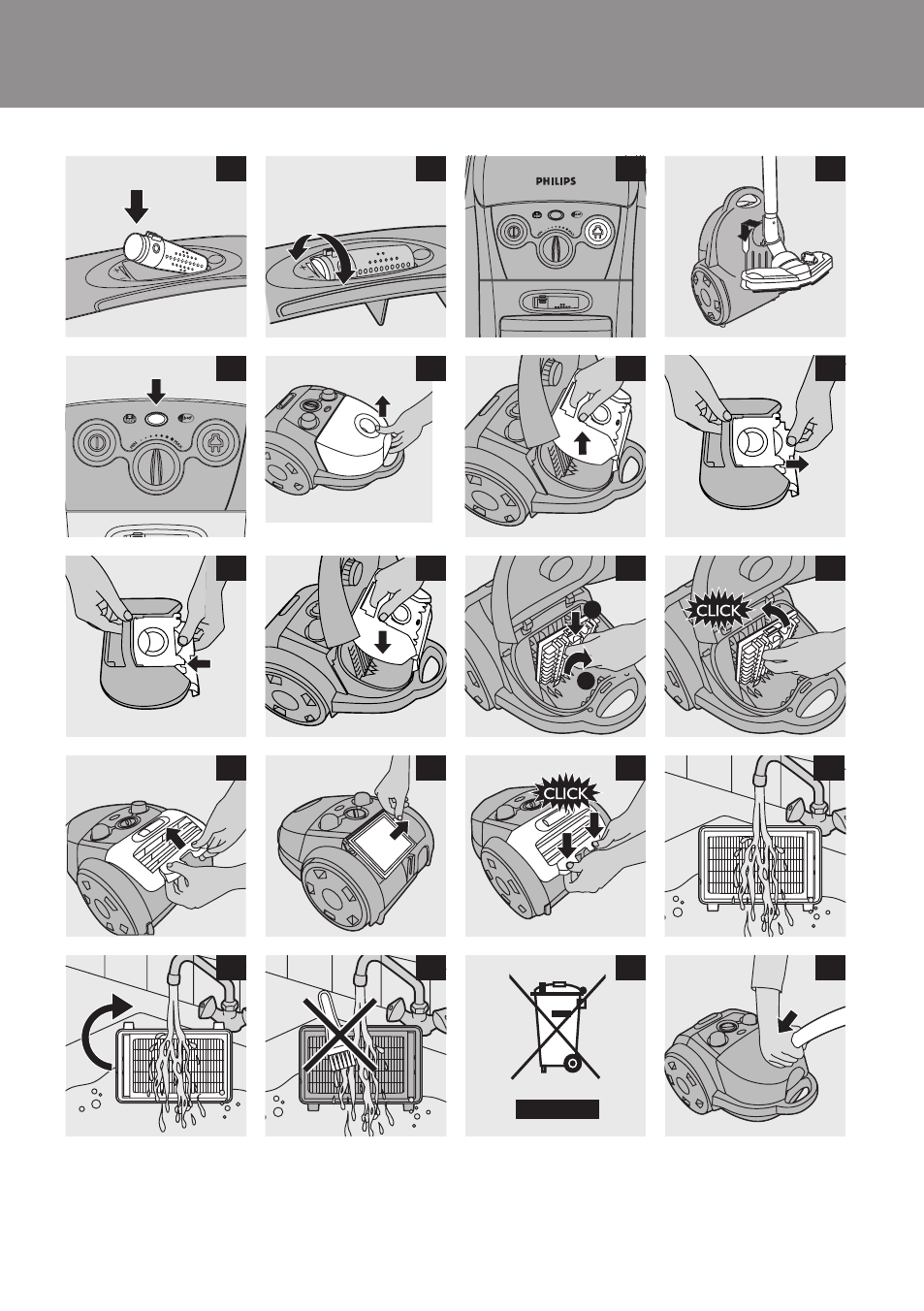 PHILIPS

CLICK

CLICK