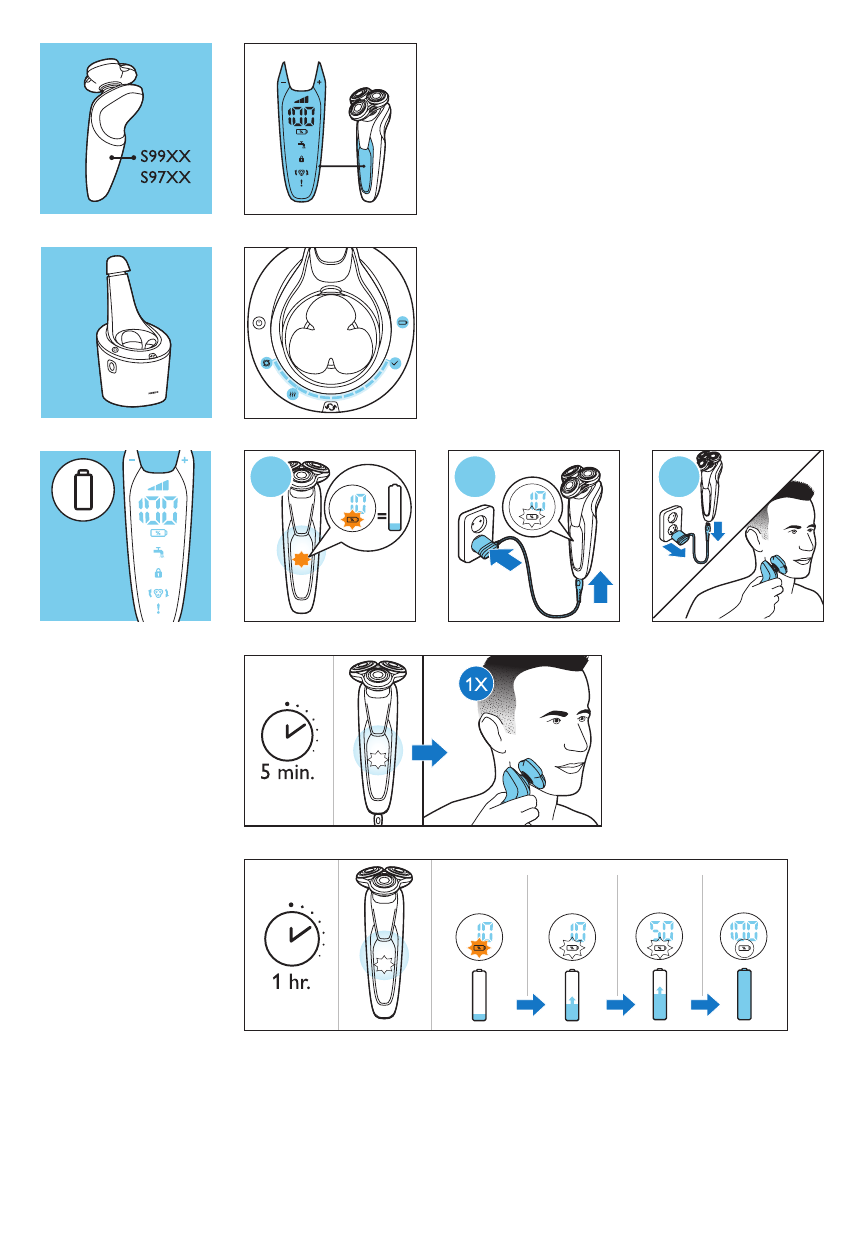 S99XX
S97XX

1X

5 min.

1 hr.