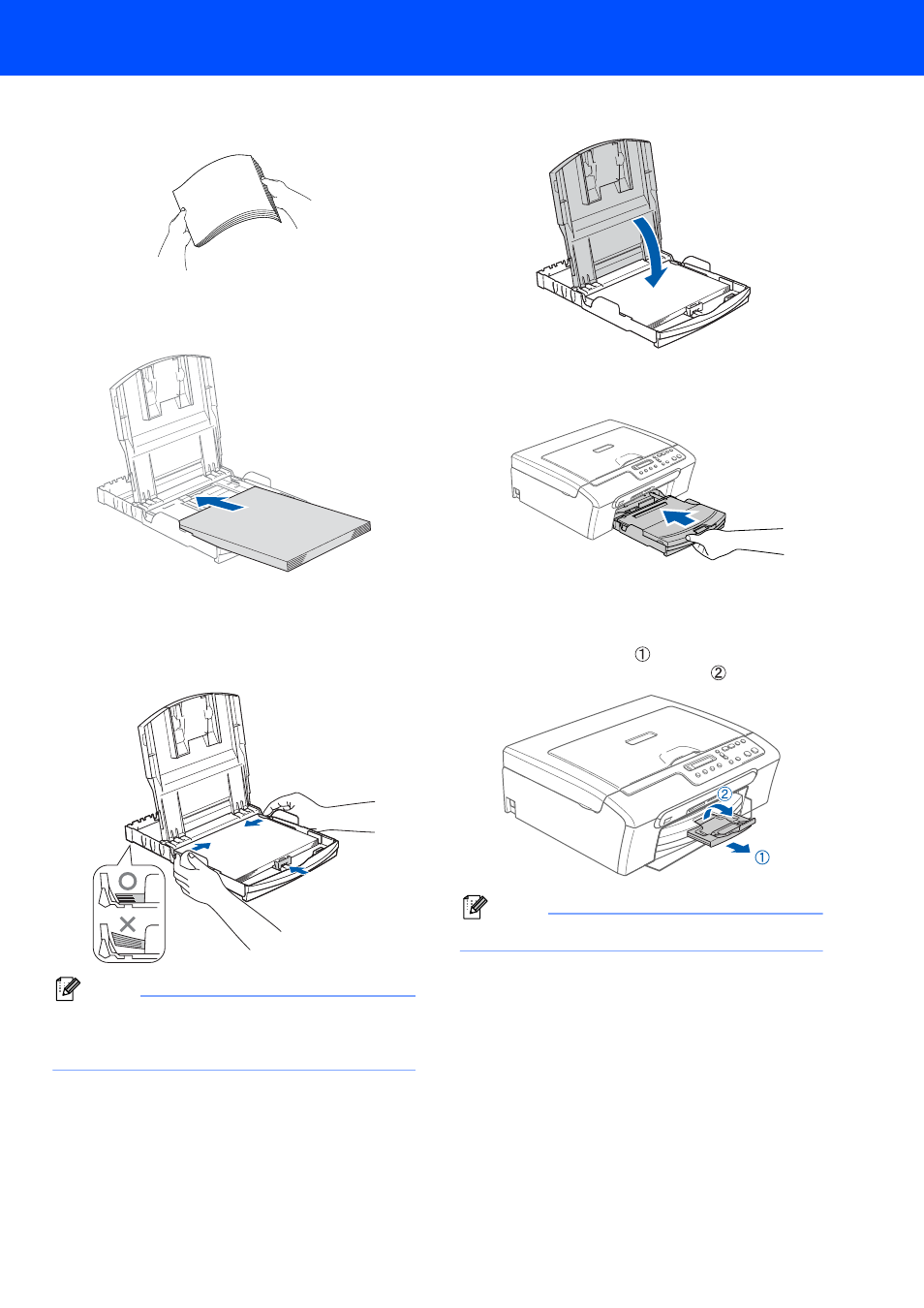 ①
②

②
①