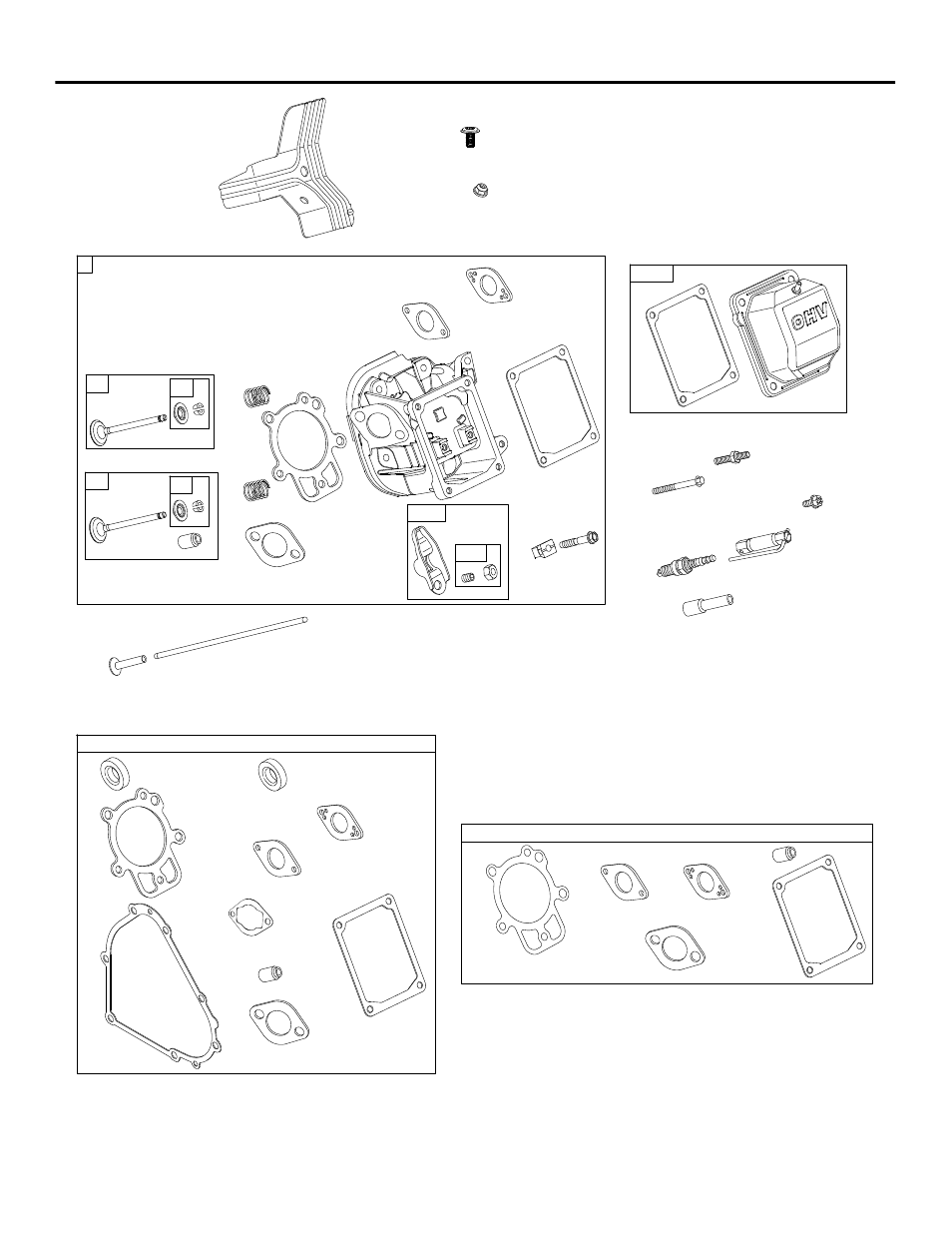 OHV