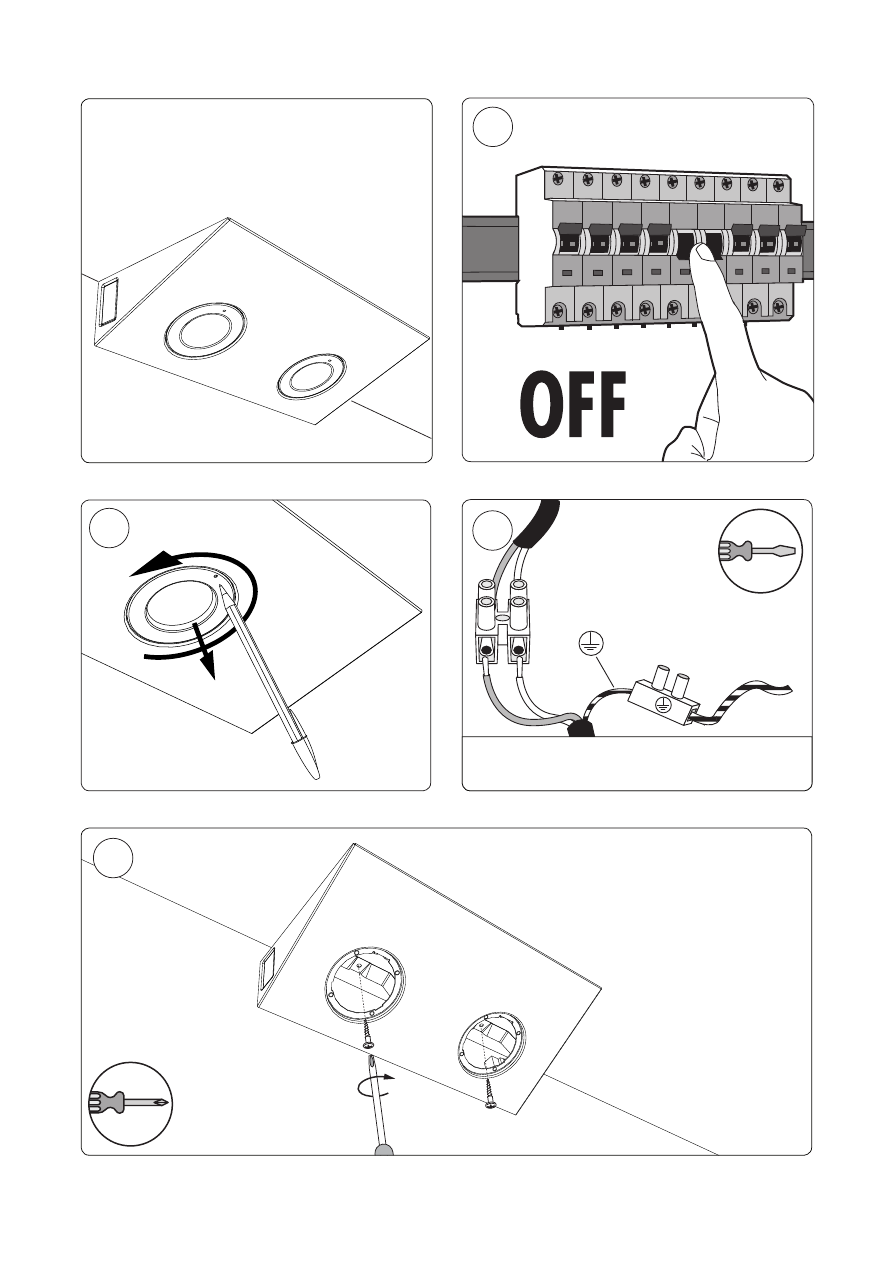 OFF