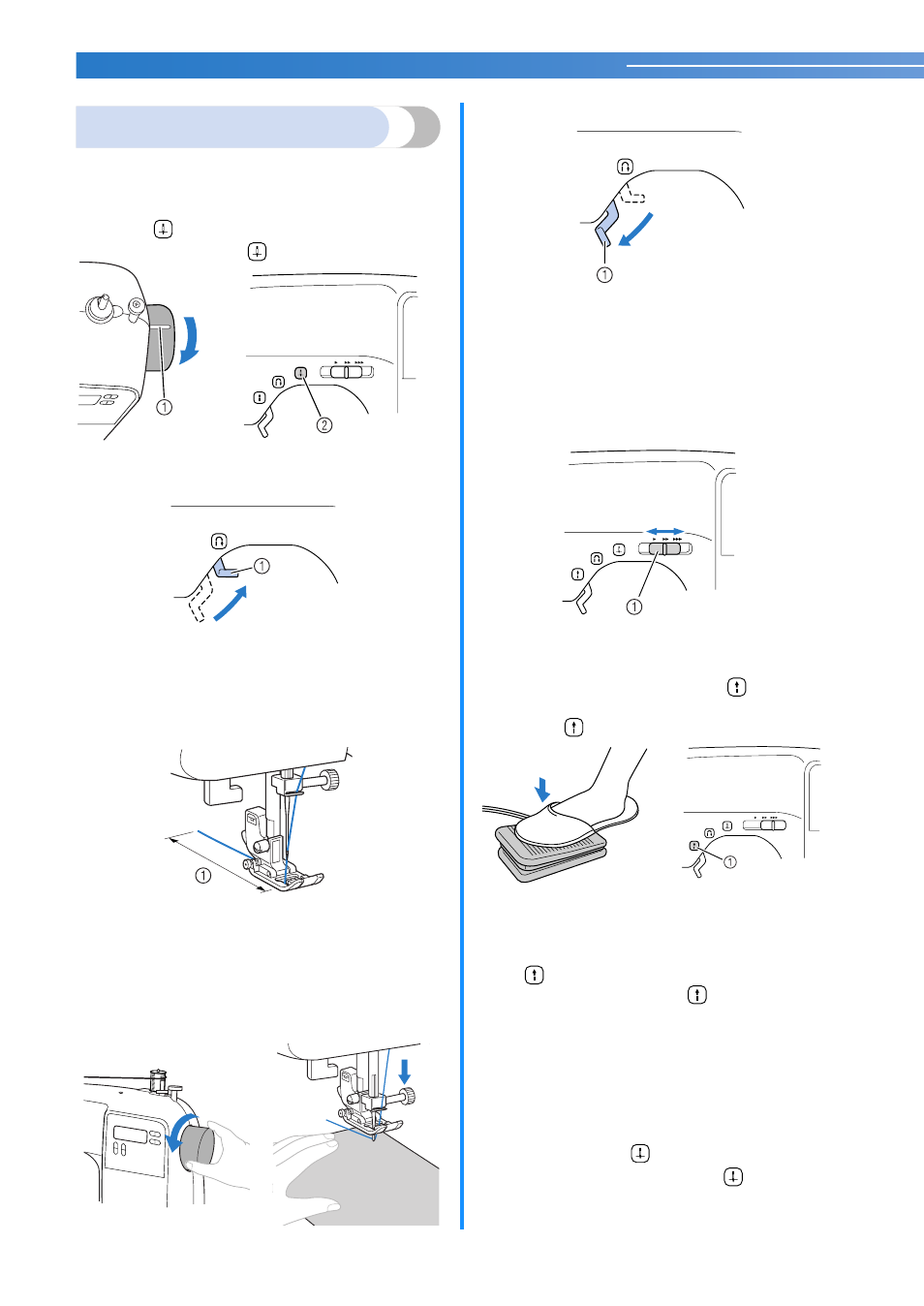 ①
②
①
①
①
①
①