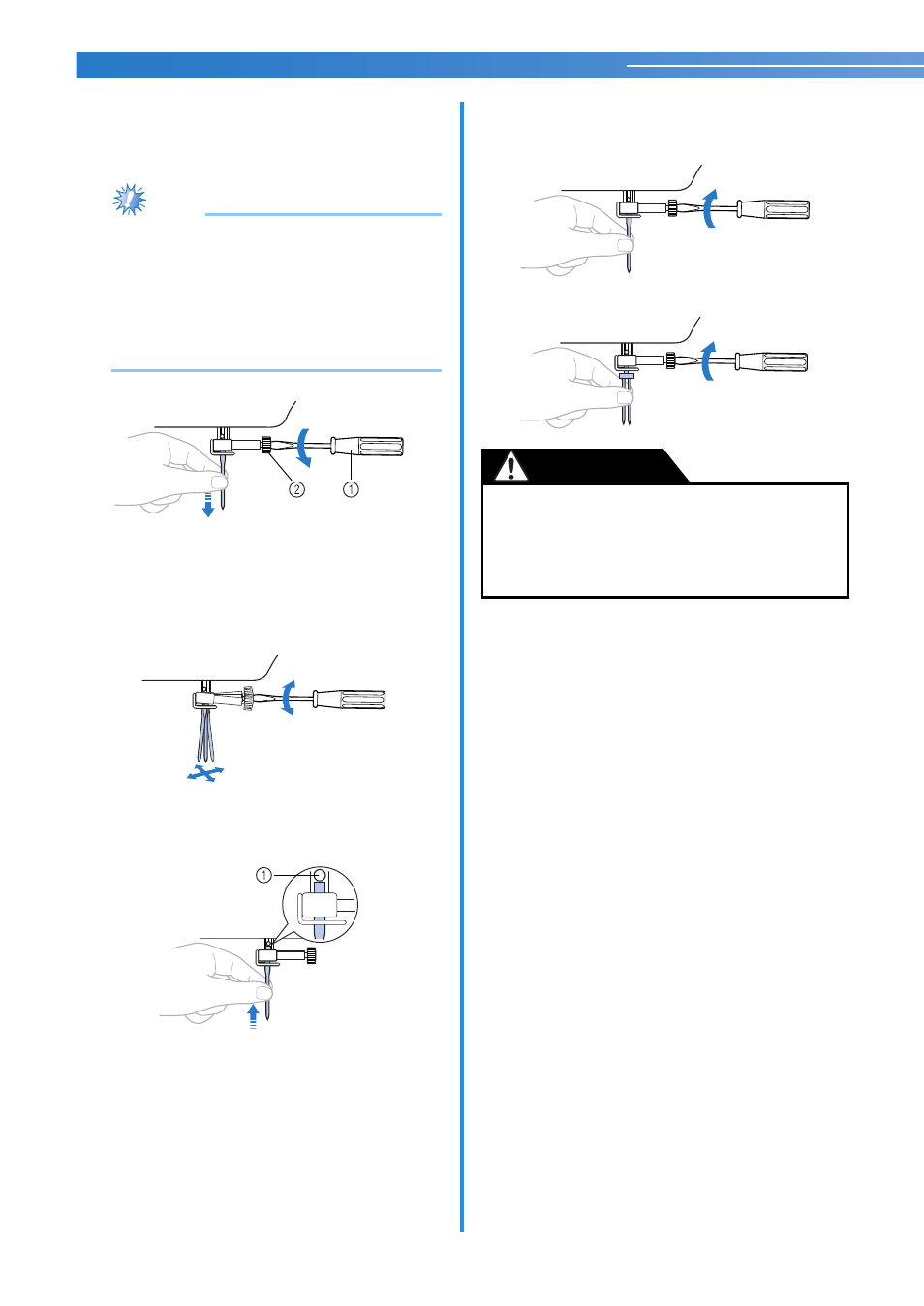 ②

①

①