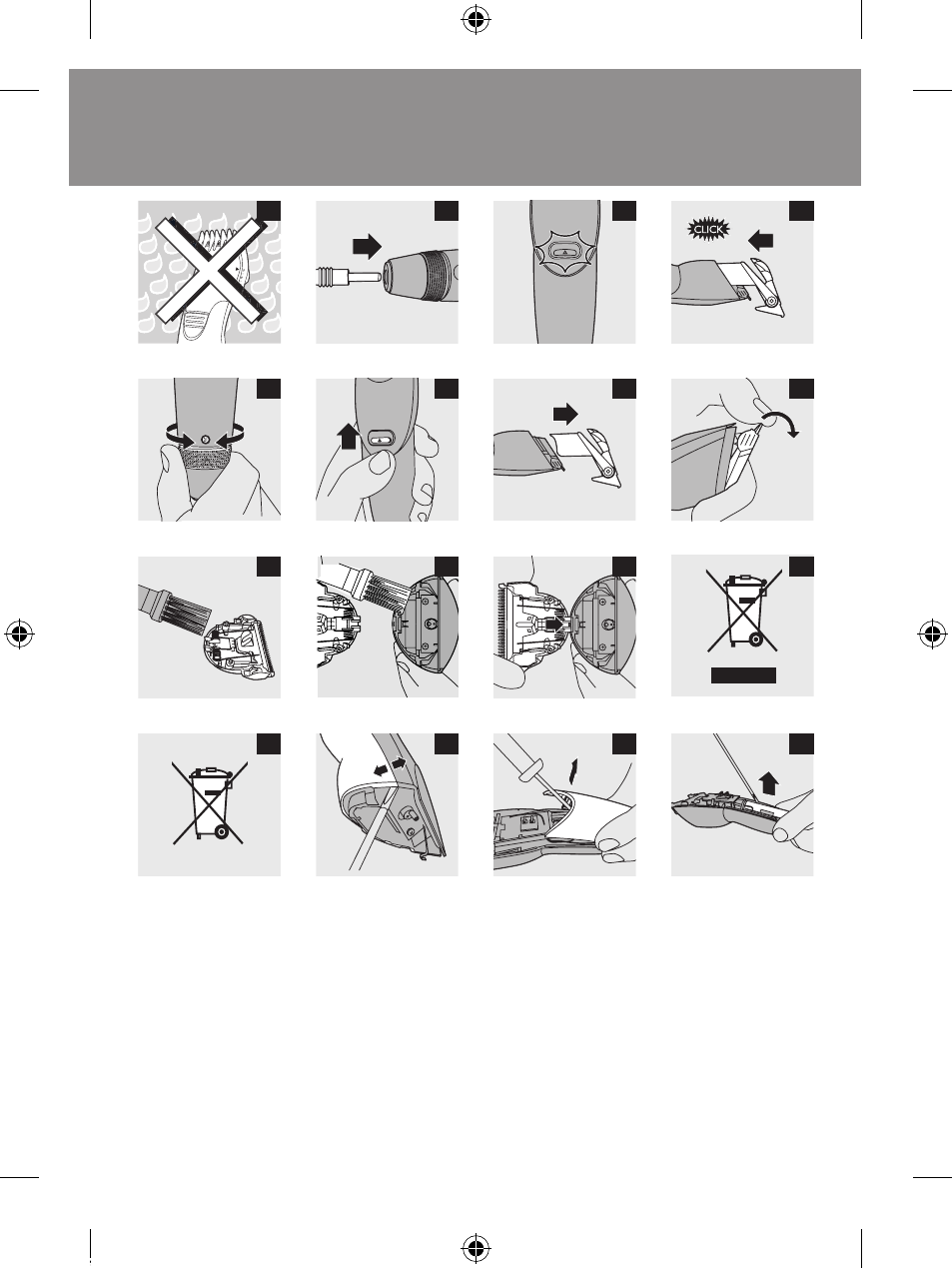 CLICK