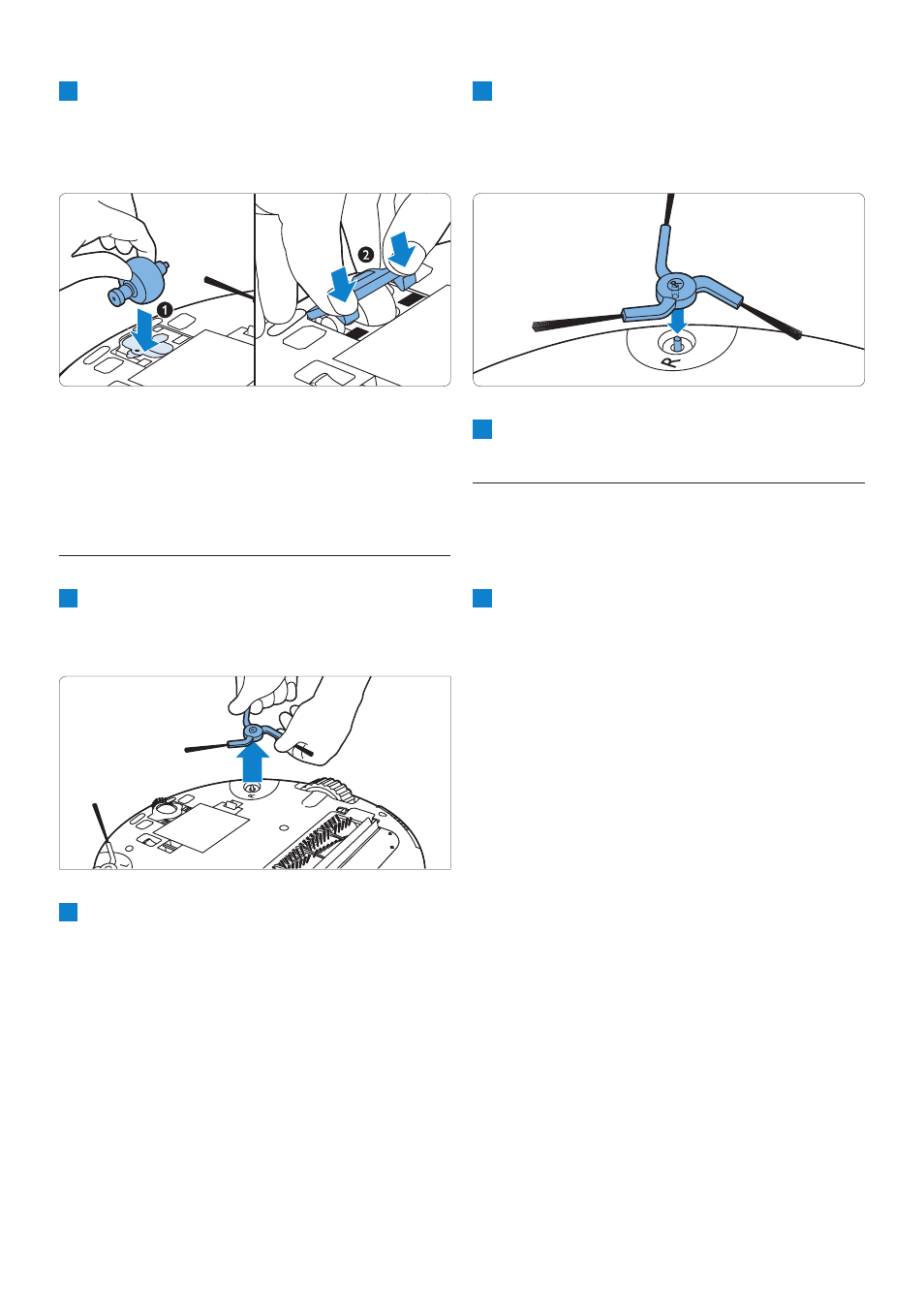 1

2

R