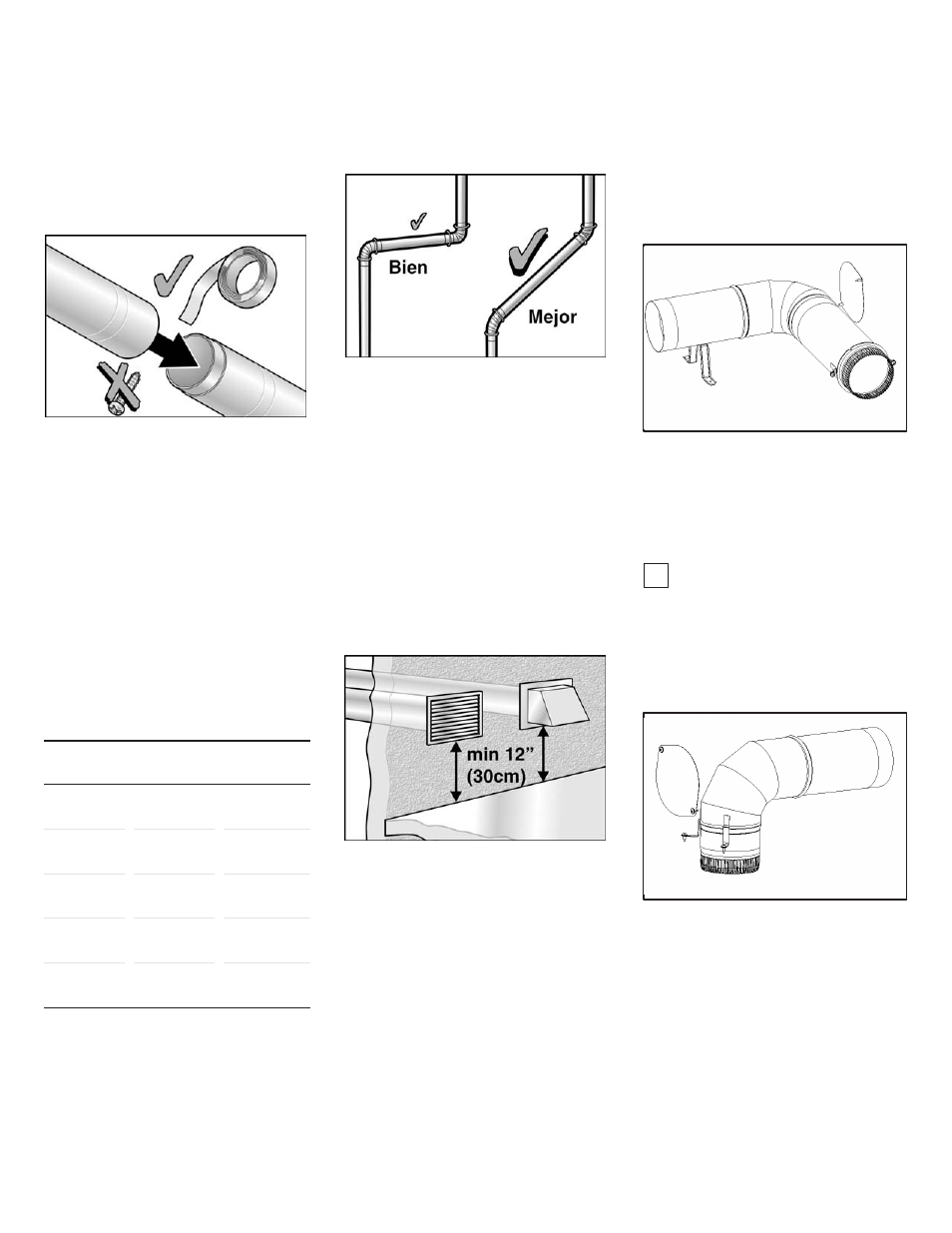 Bien

Mejor

min 12" (30cm)