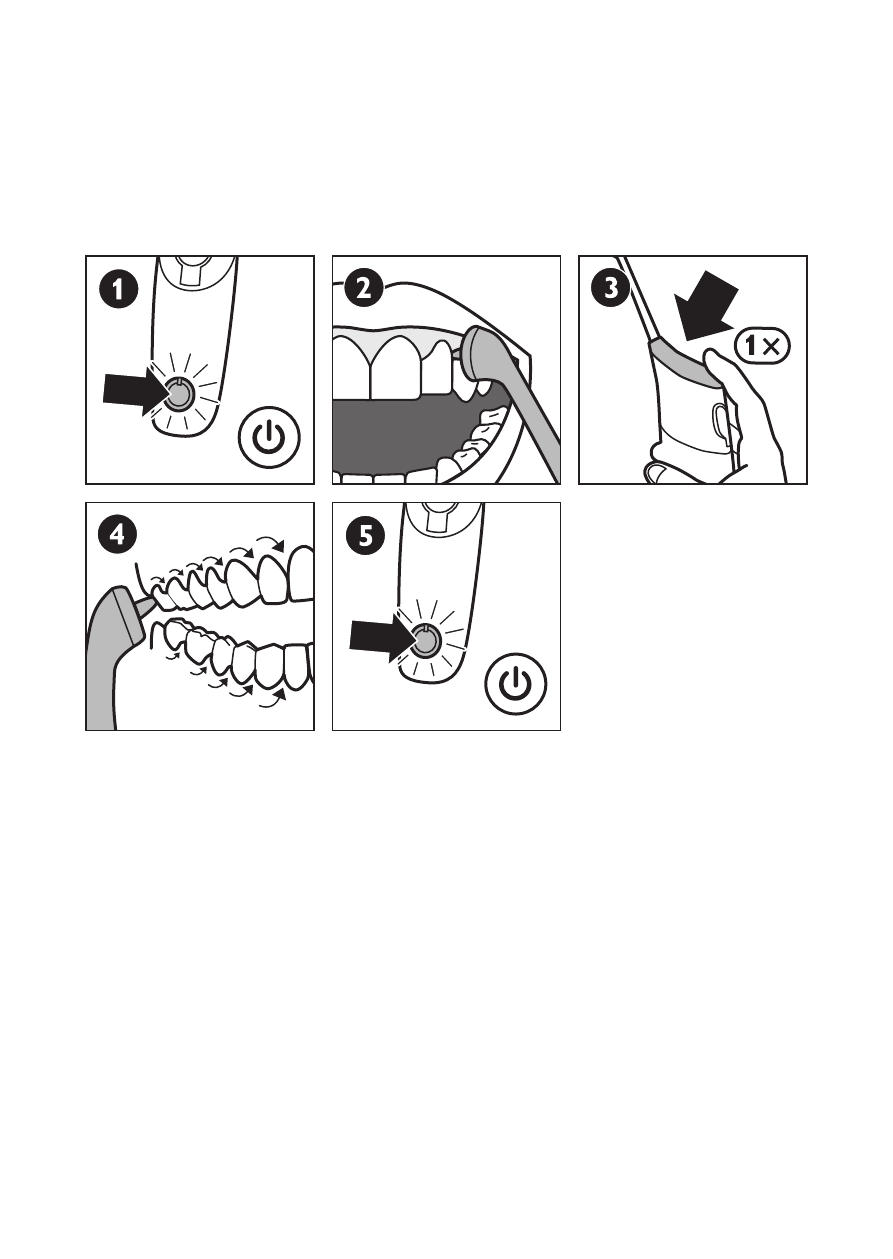 1

2

3

1×

4

5