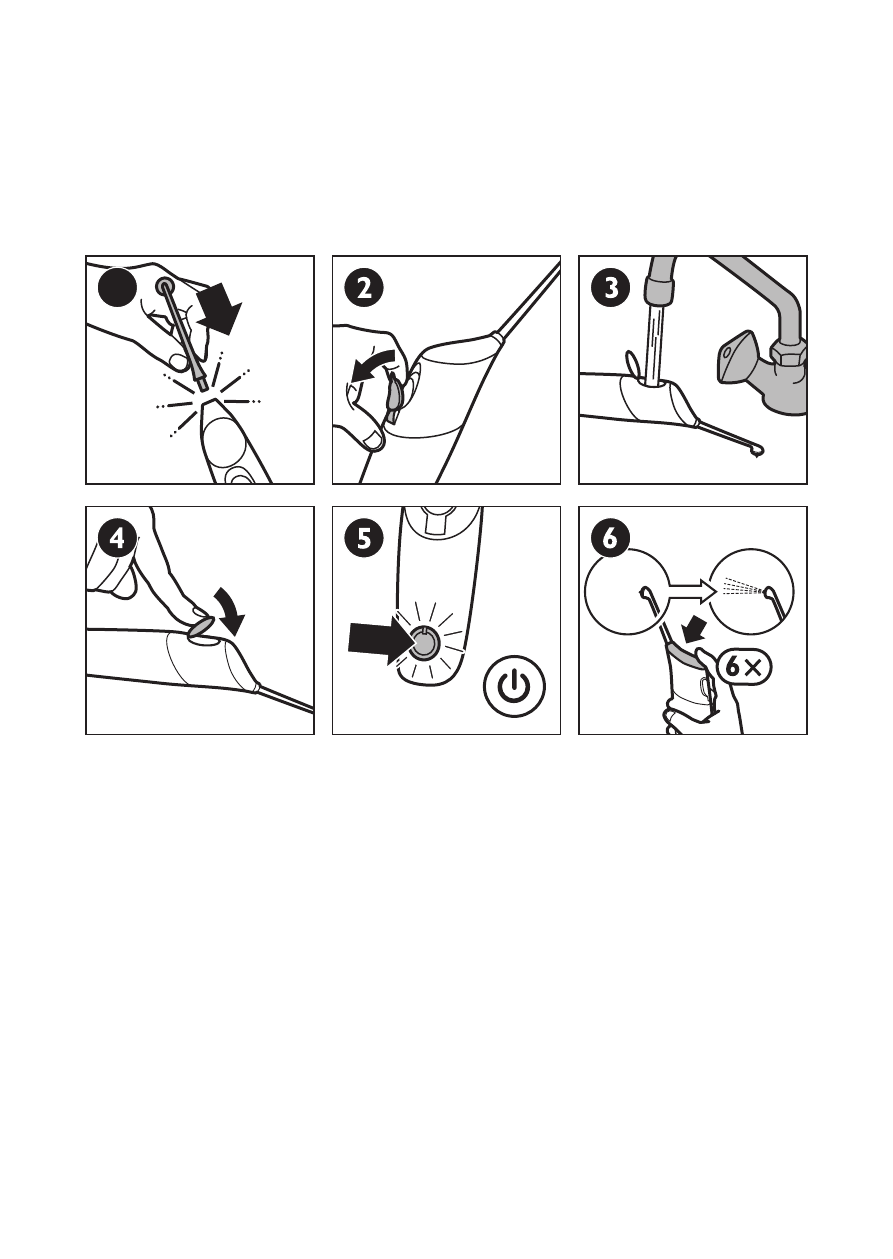 2

3

4

5

6

6×