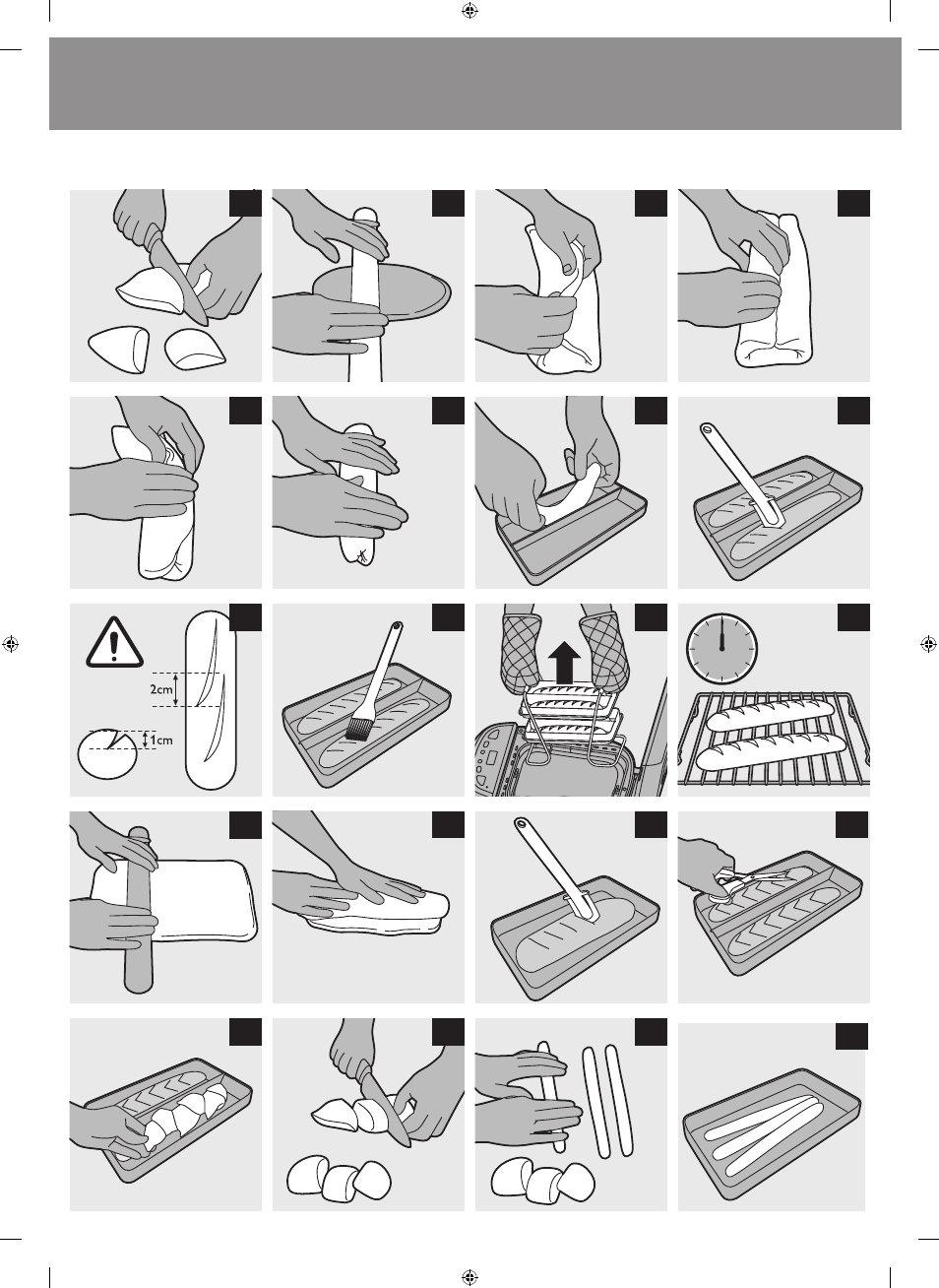 2cm

1cm