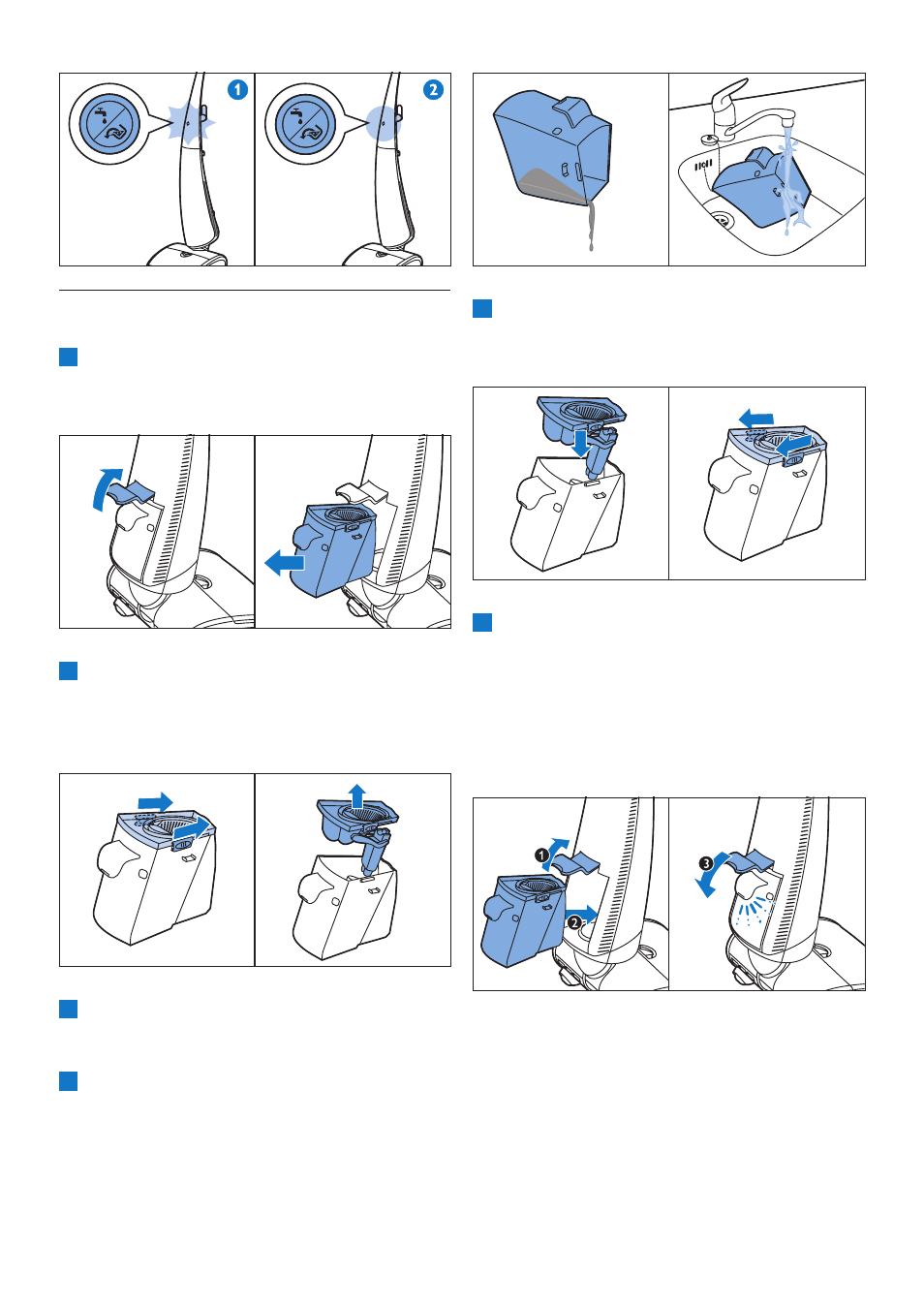 1 2

1 2 3