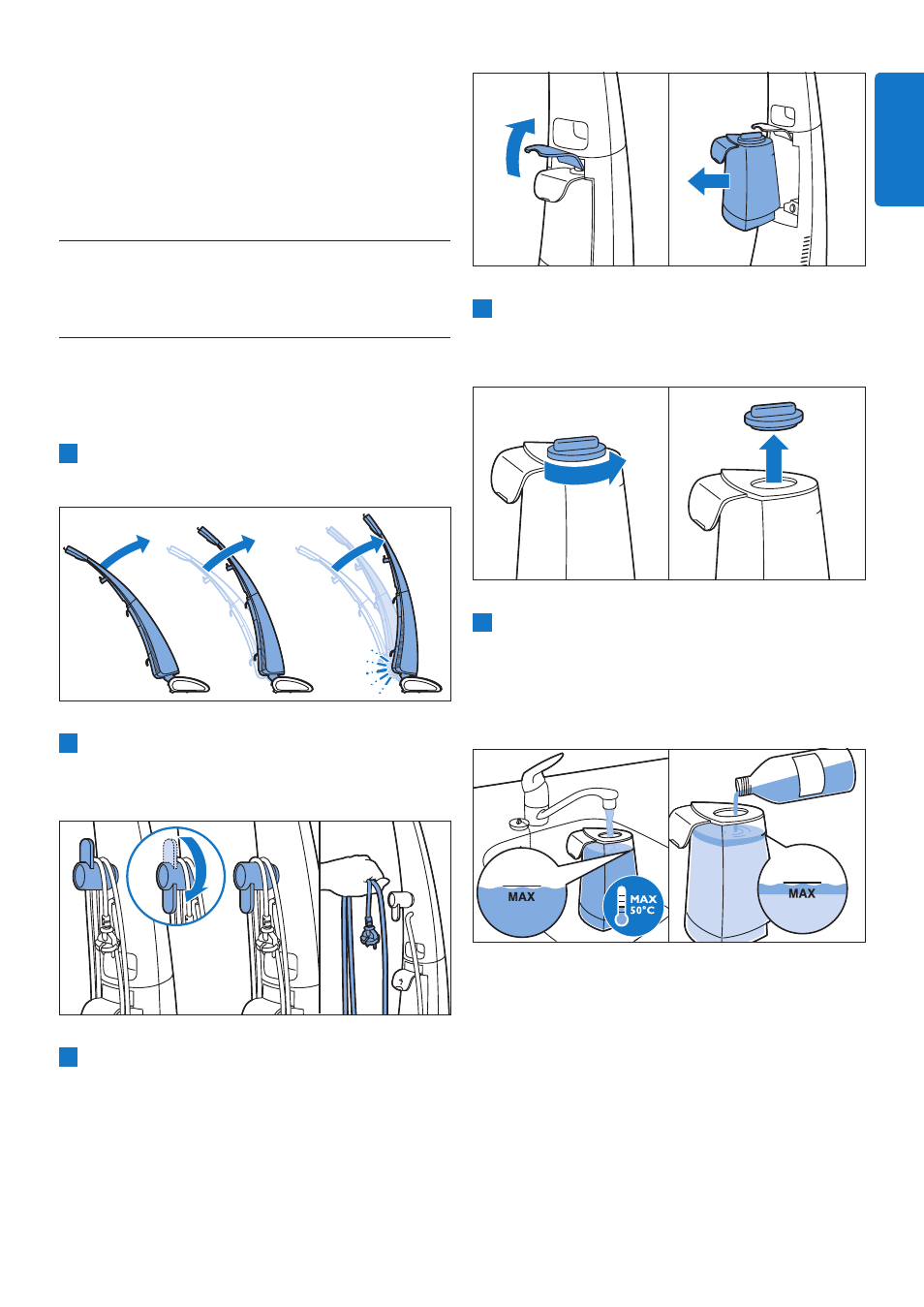 MAX

MAX 50°C

MAX