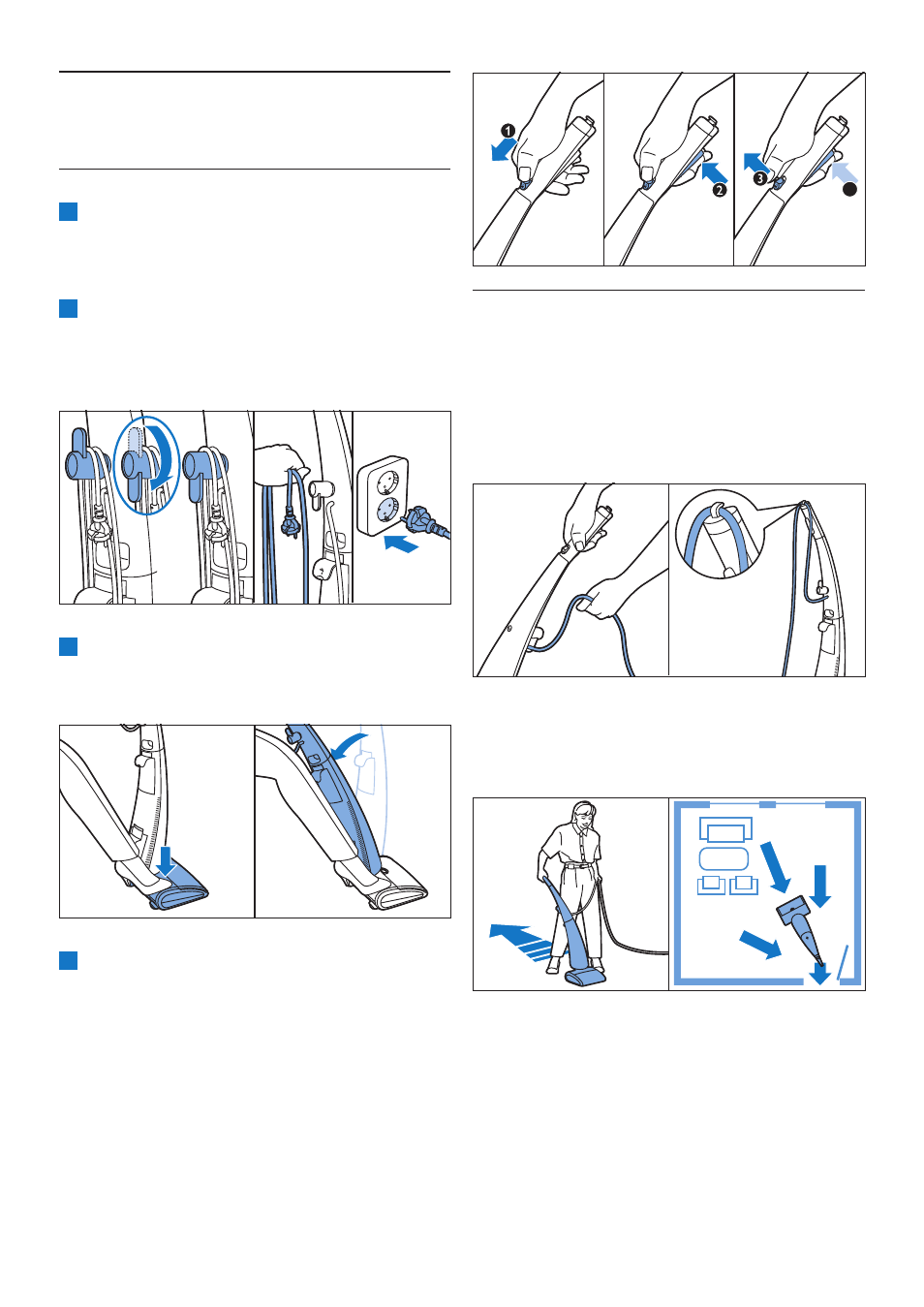 1

2

3