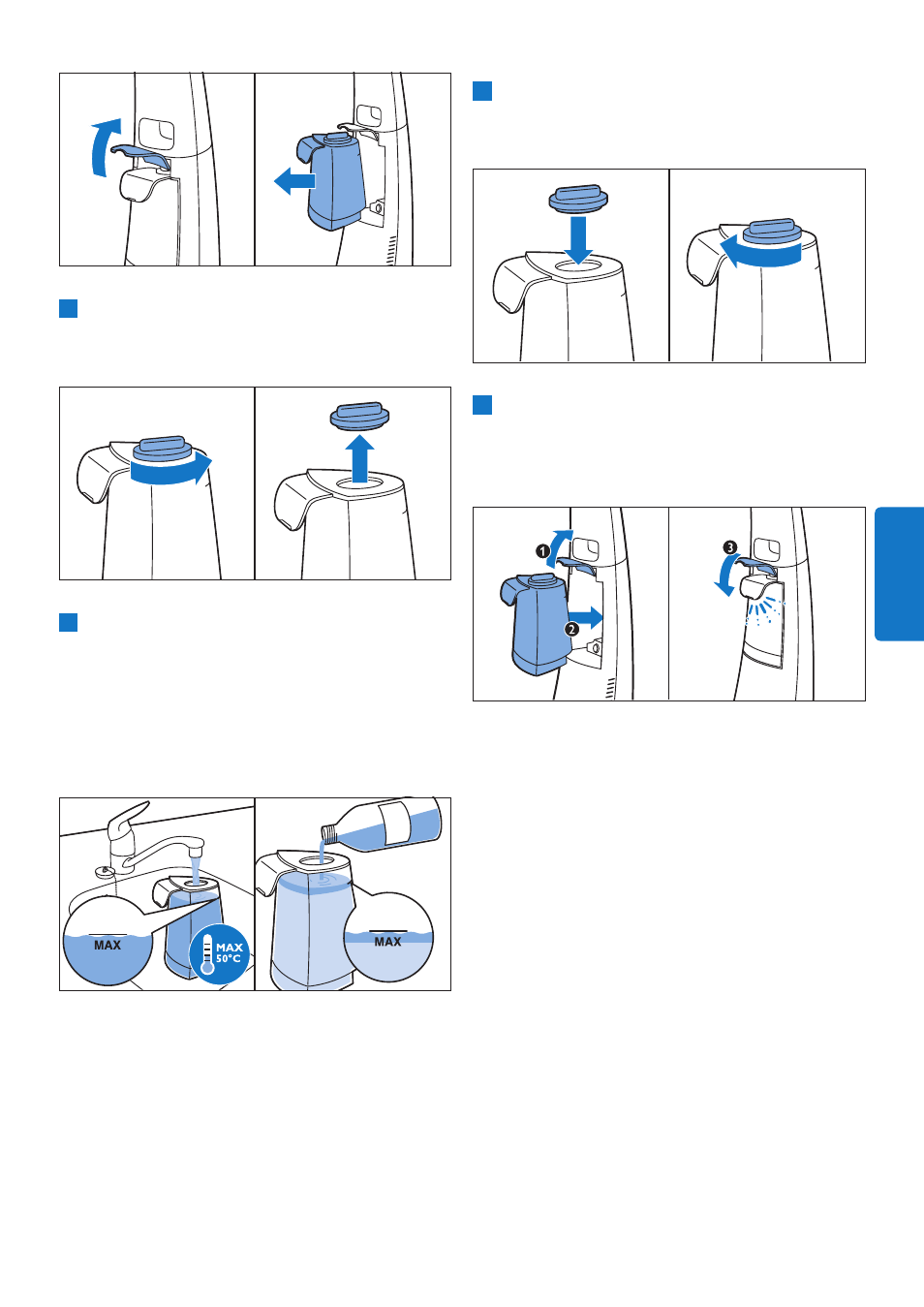 MAX

MAX 50°C

MAX

1

2

3