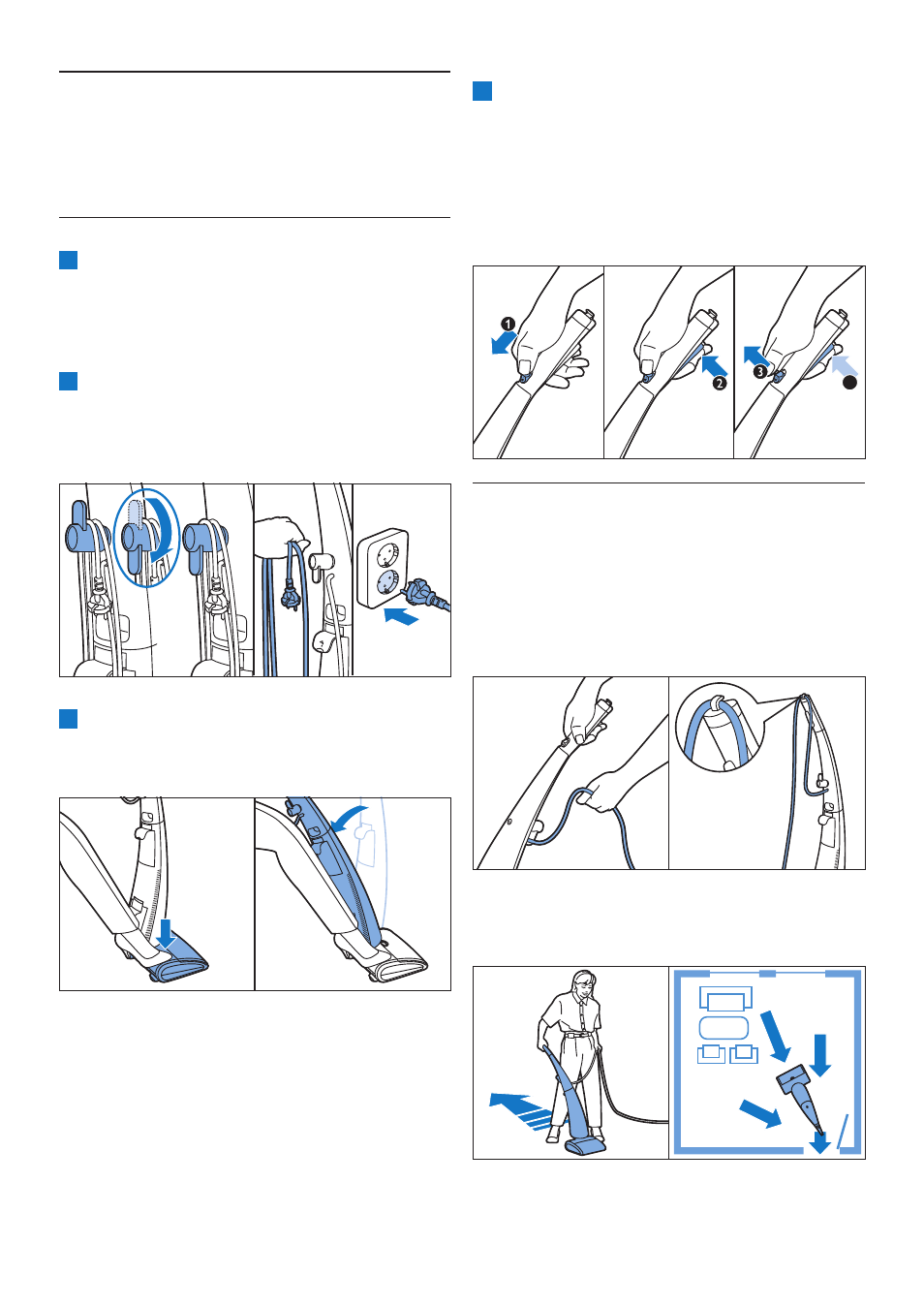 1

2

3