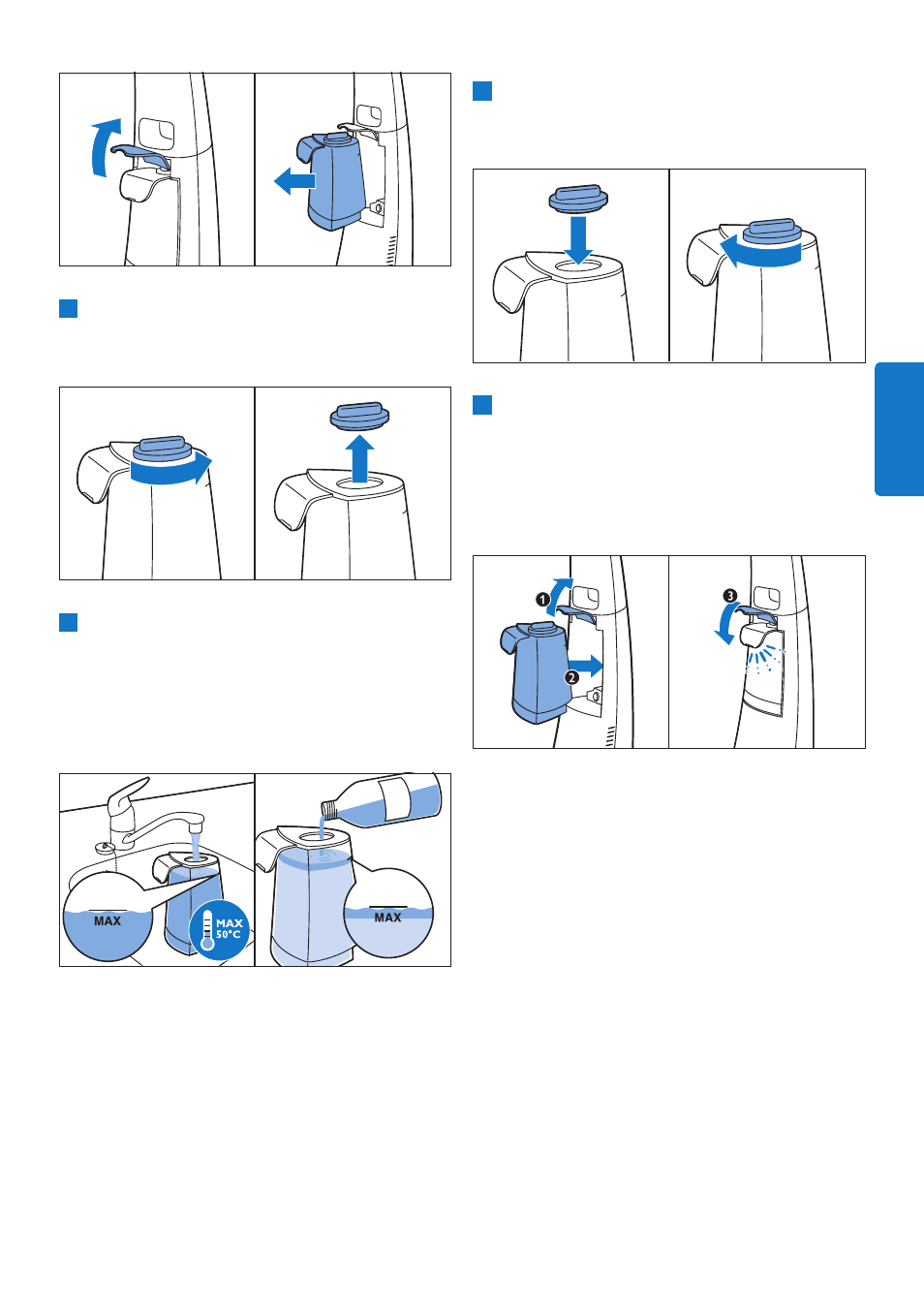 MAX

MAX
50°C

MAX

1

2

3