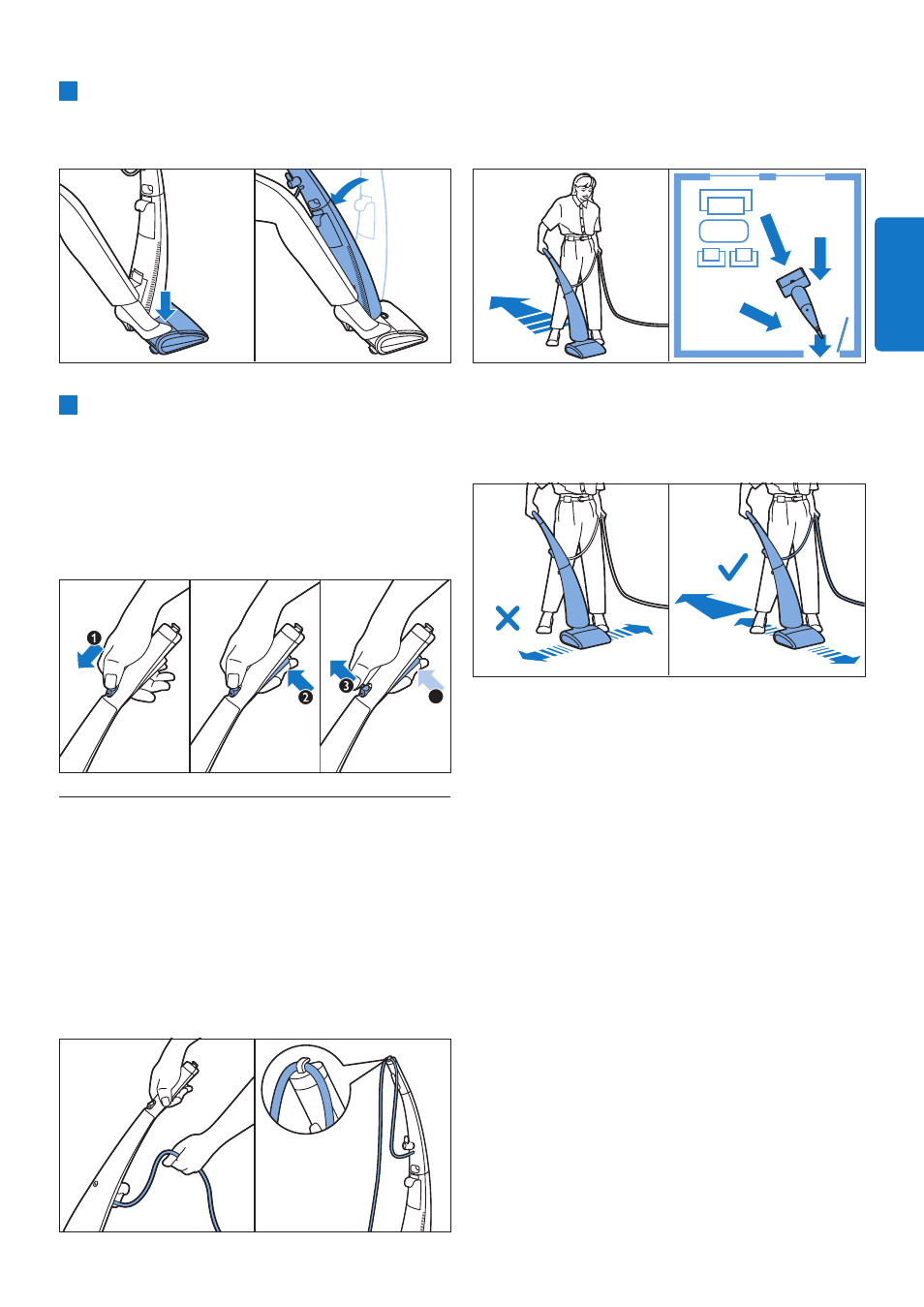 1

2

3