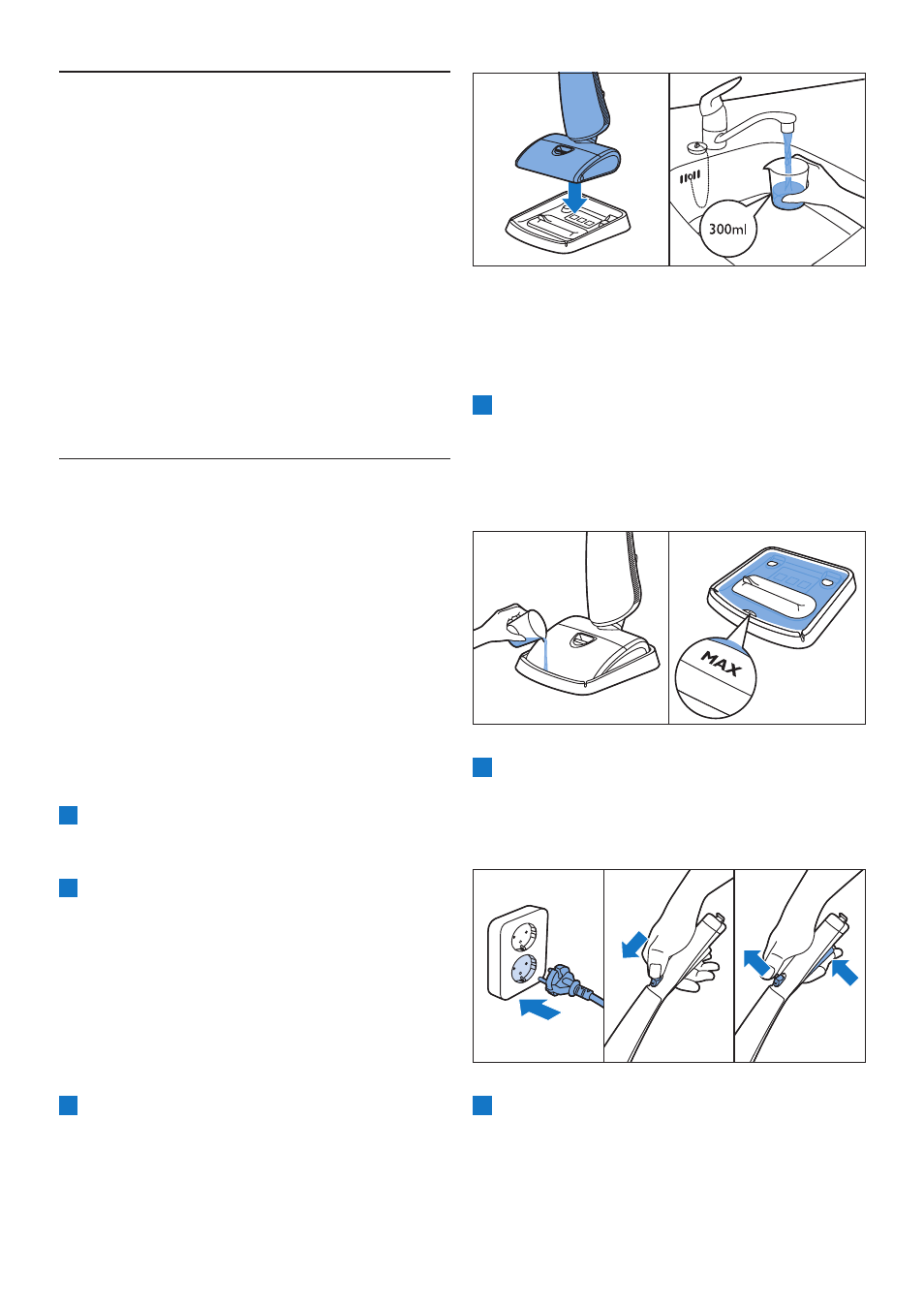 300ml

MAX