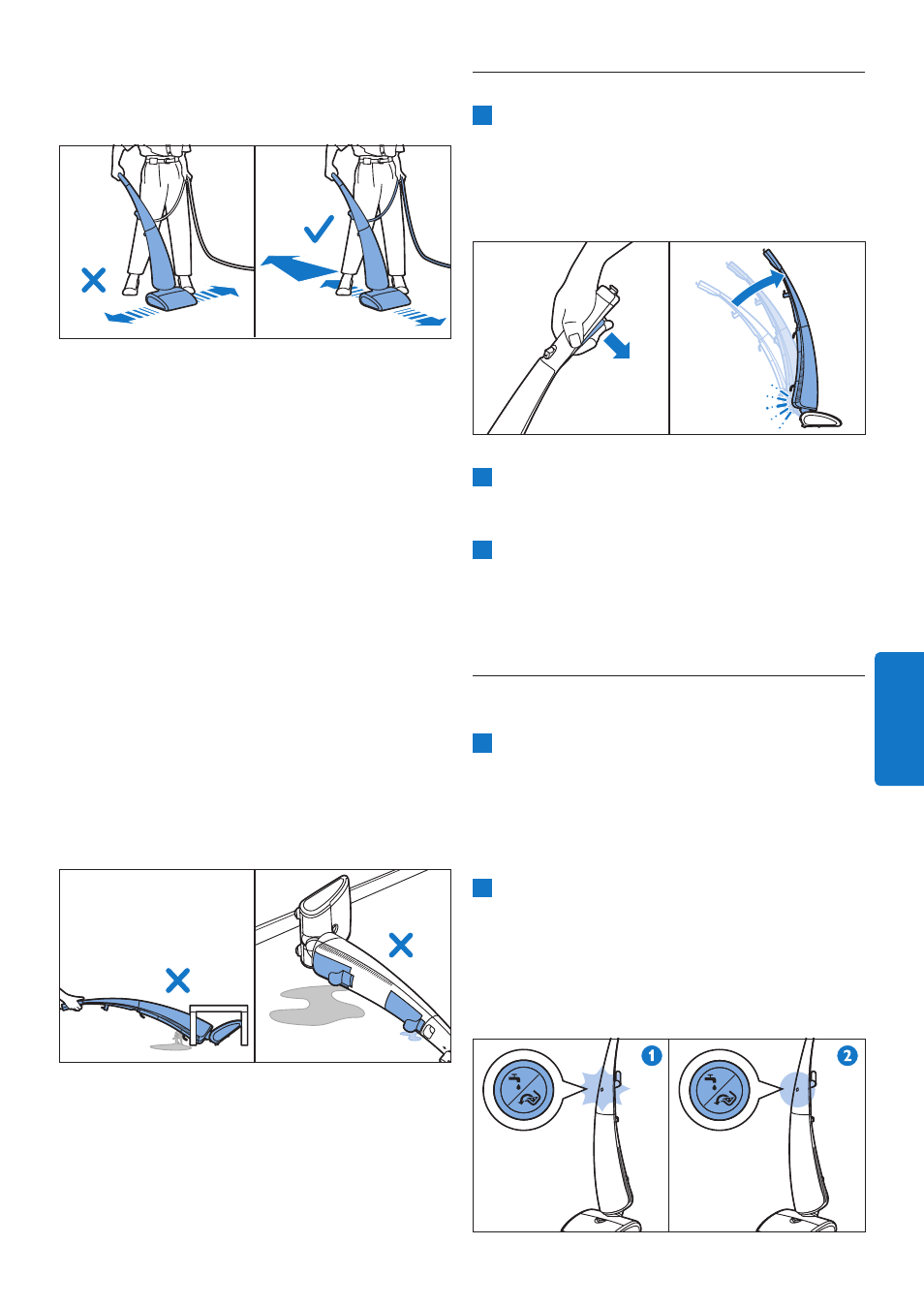 1

2