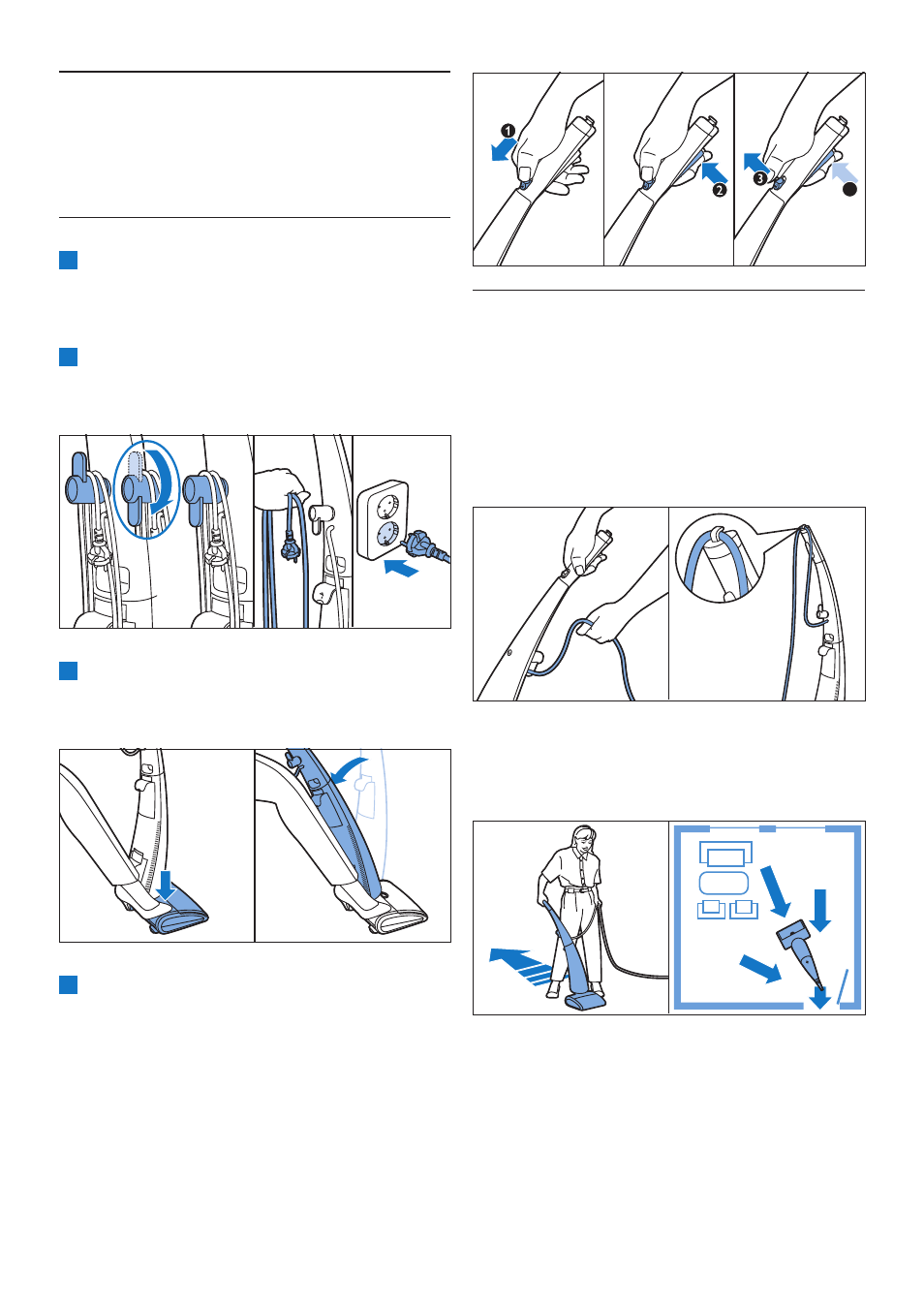 1

2

3