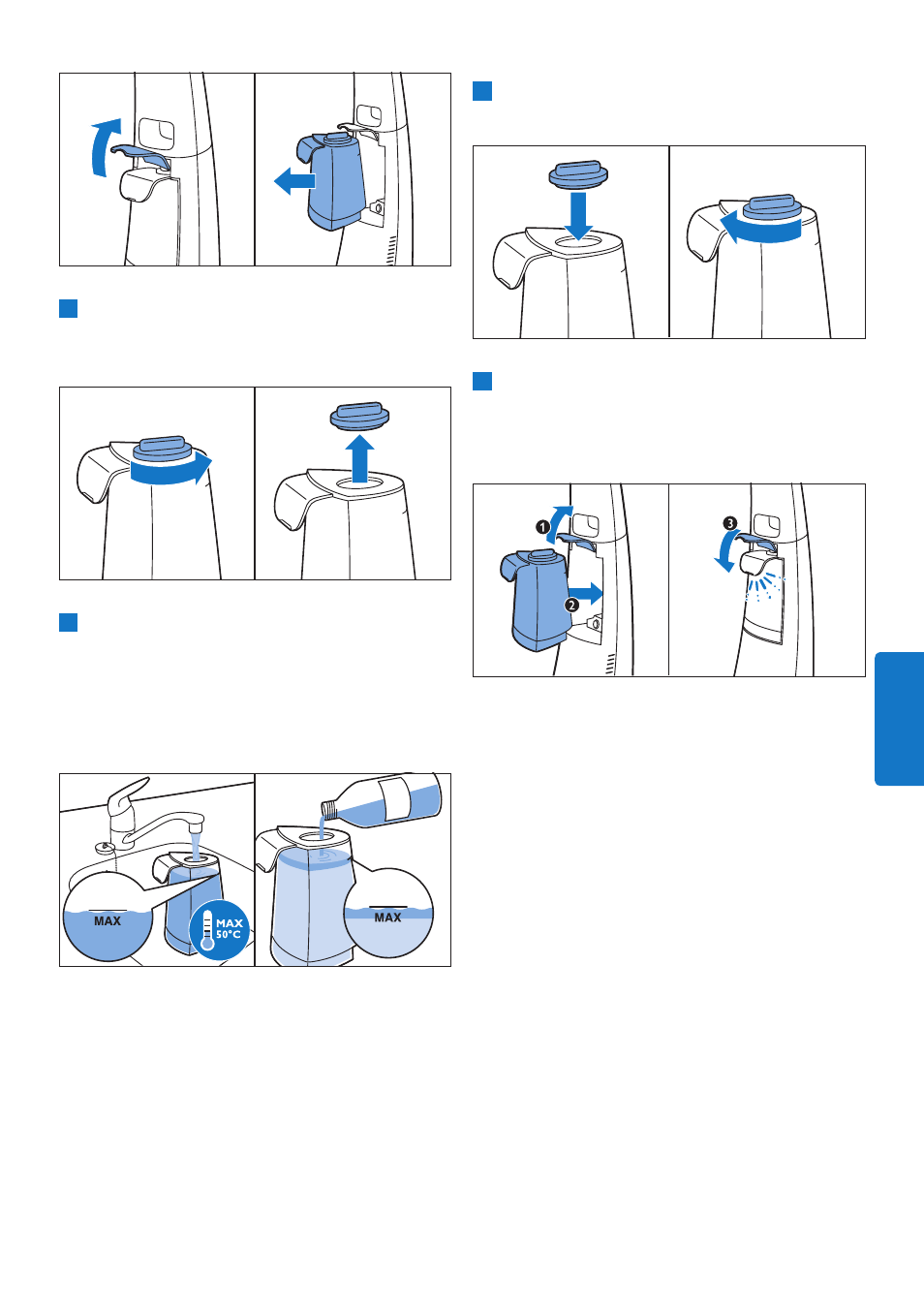 MAX

MAX
50°C

MAX

1

2

3