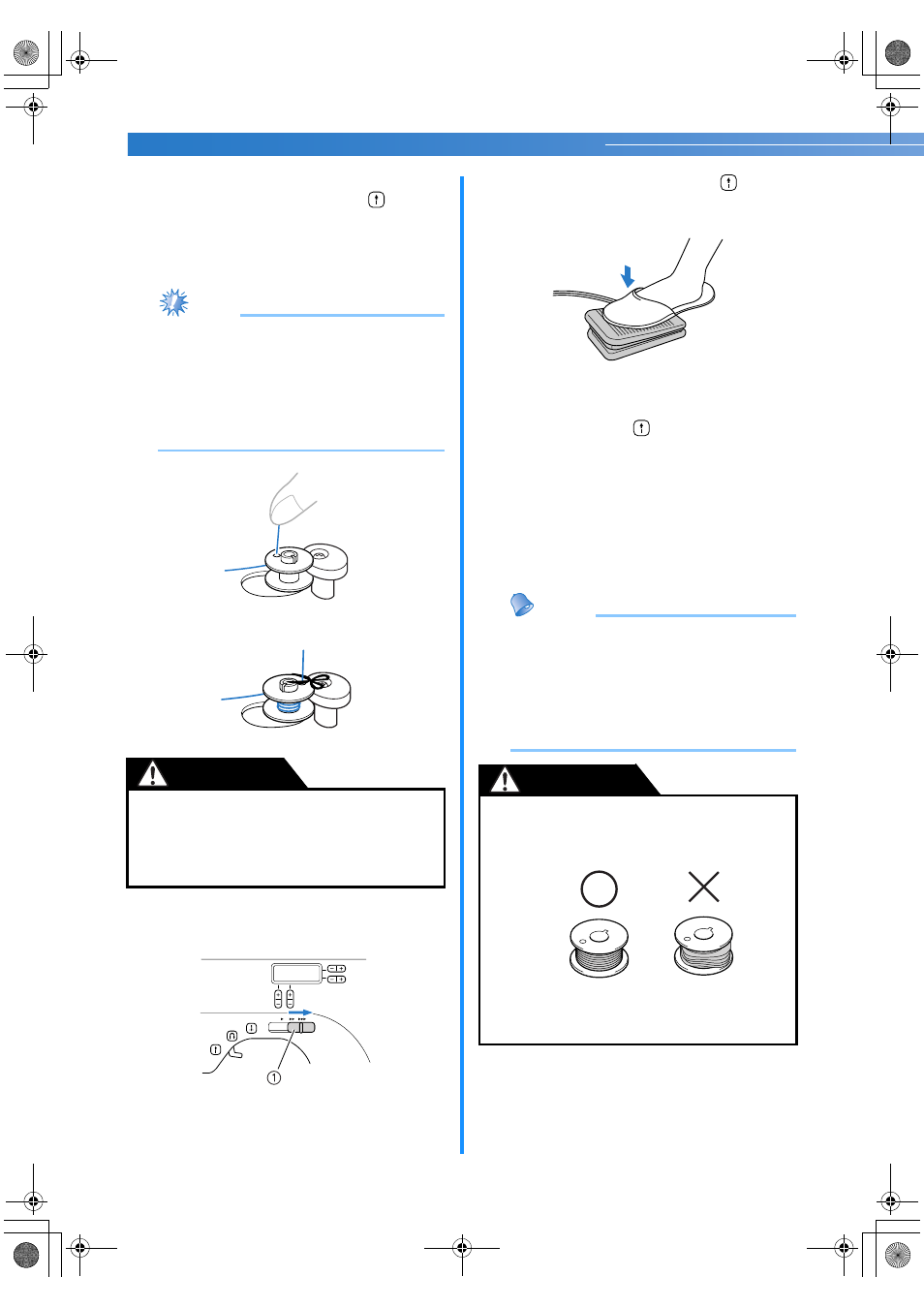 ①