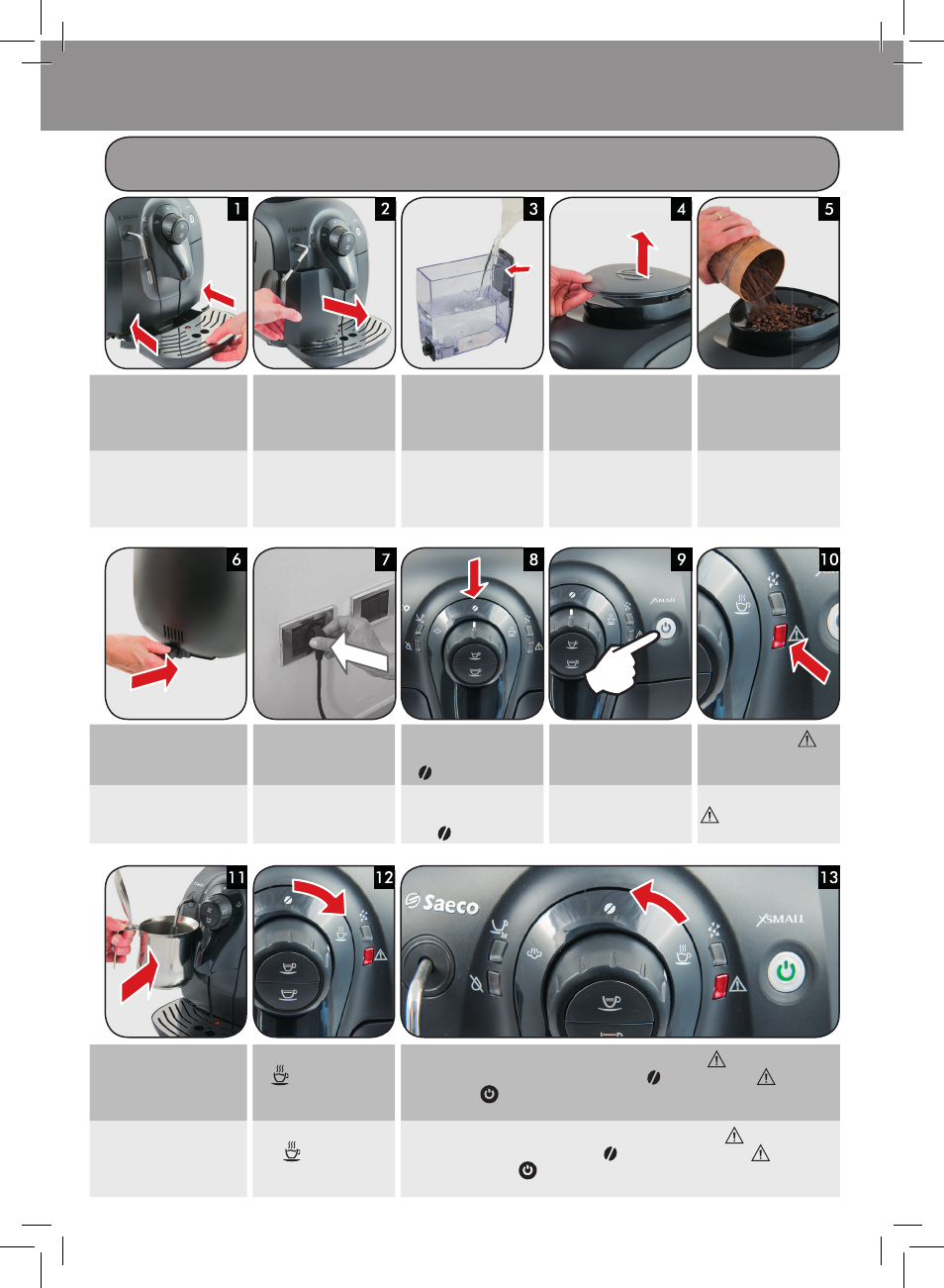 1

2

3

4

5

6

7

8

9

10

11

12

13

Saeco

XSMALL

XSMALL