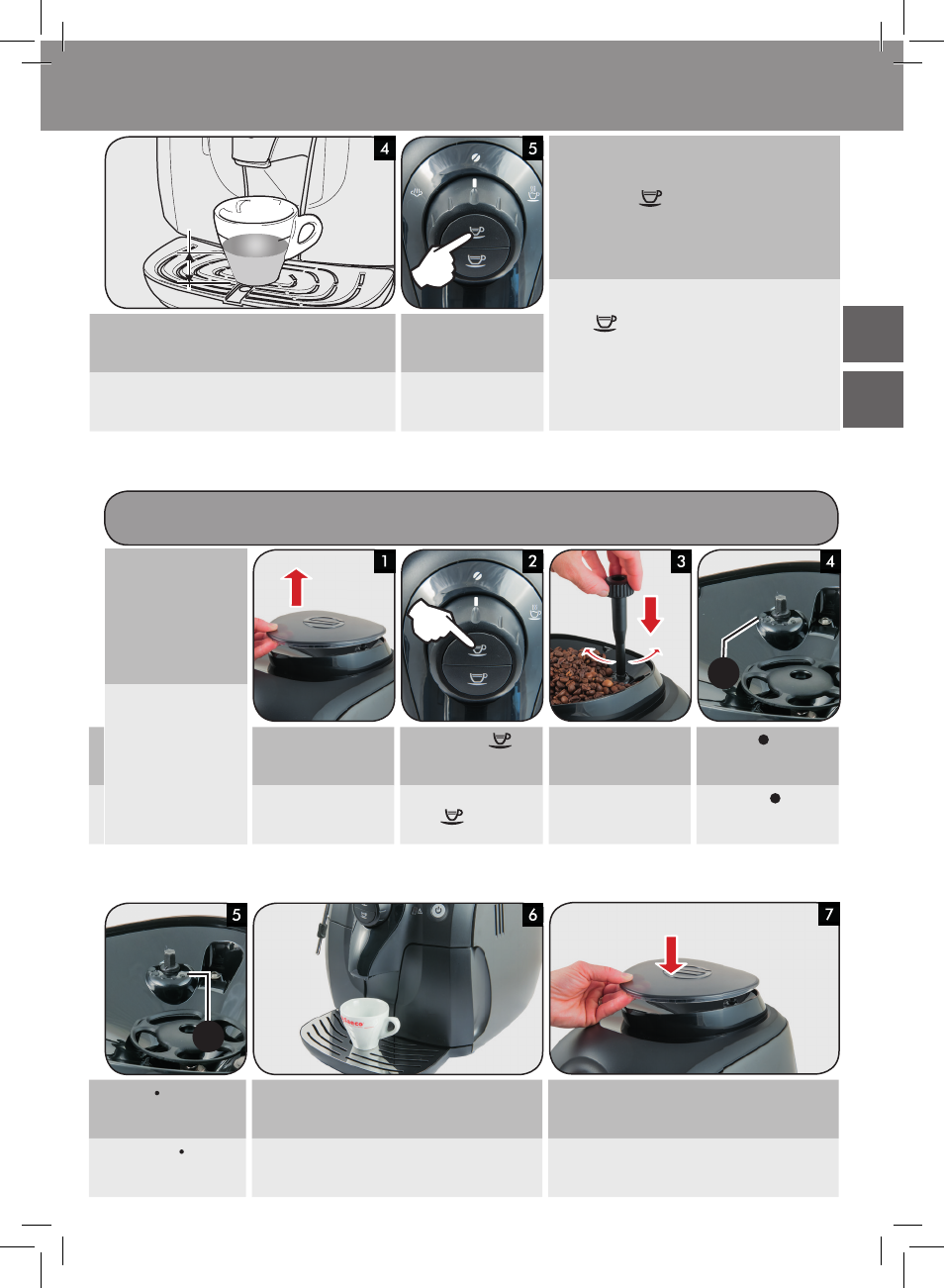 4

5

1

2

3

4

5

6

7