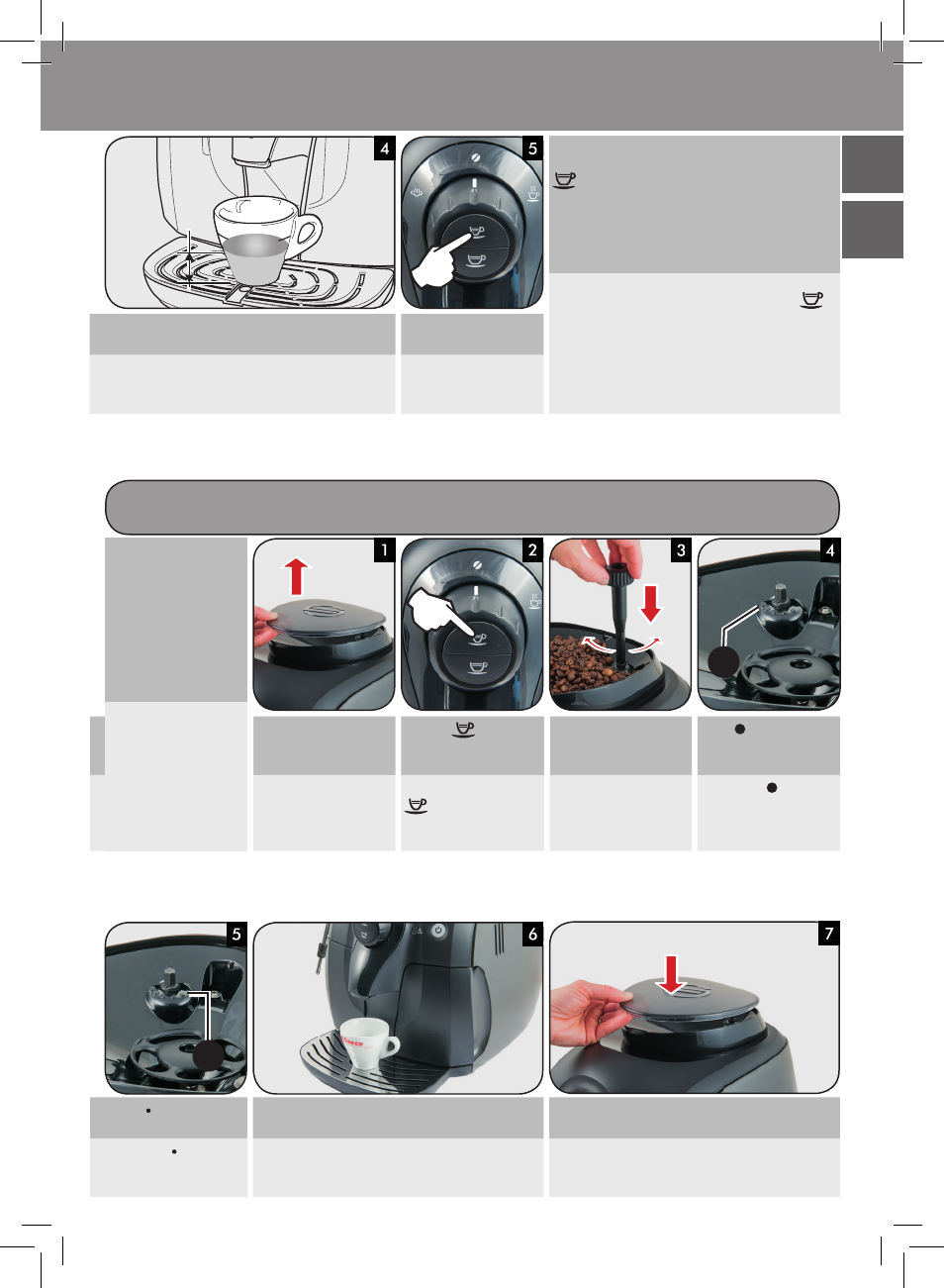 4

5

1

2

3

4

5

6

7