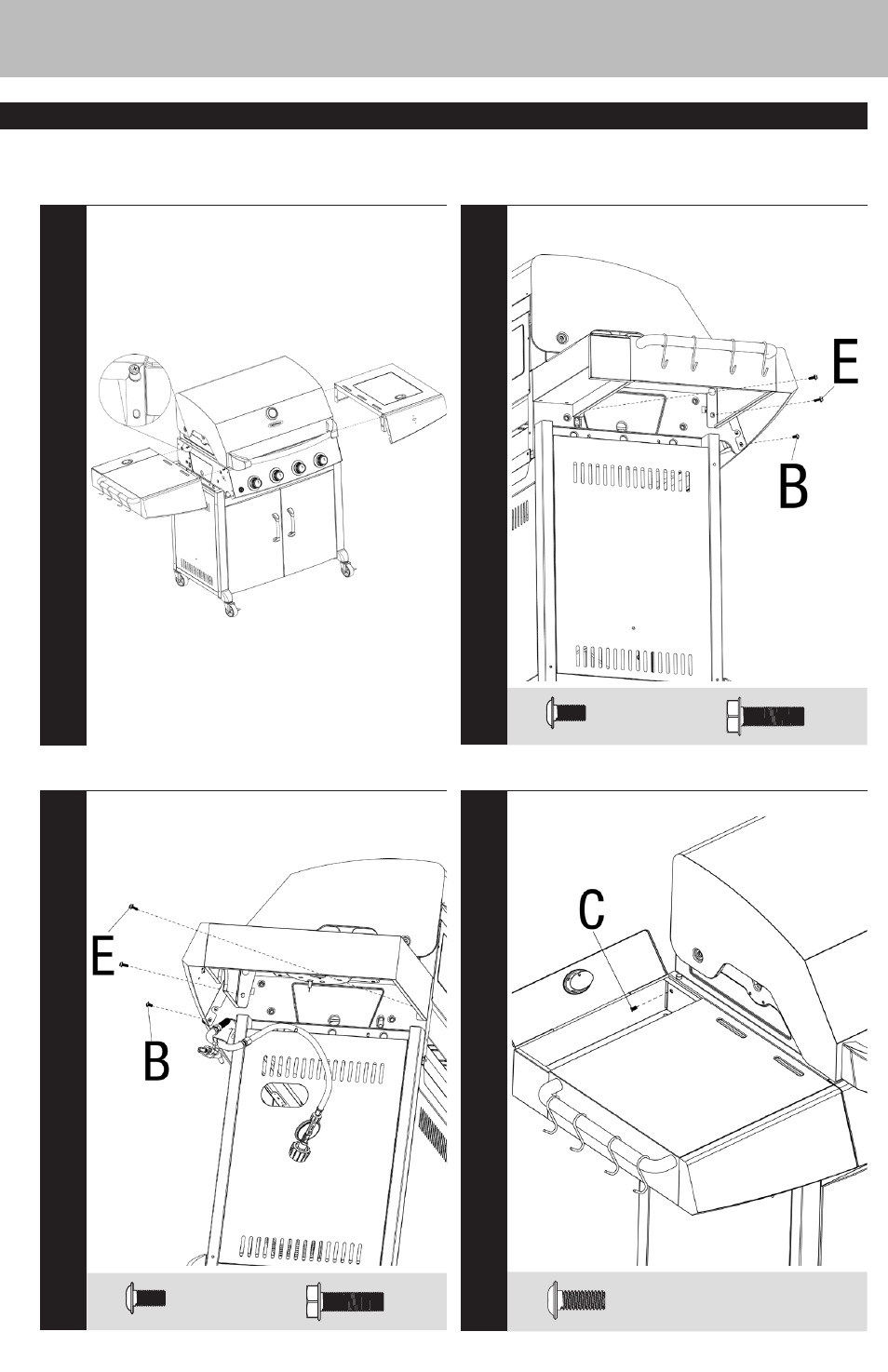 E

B

E

B

C