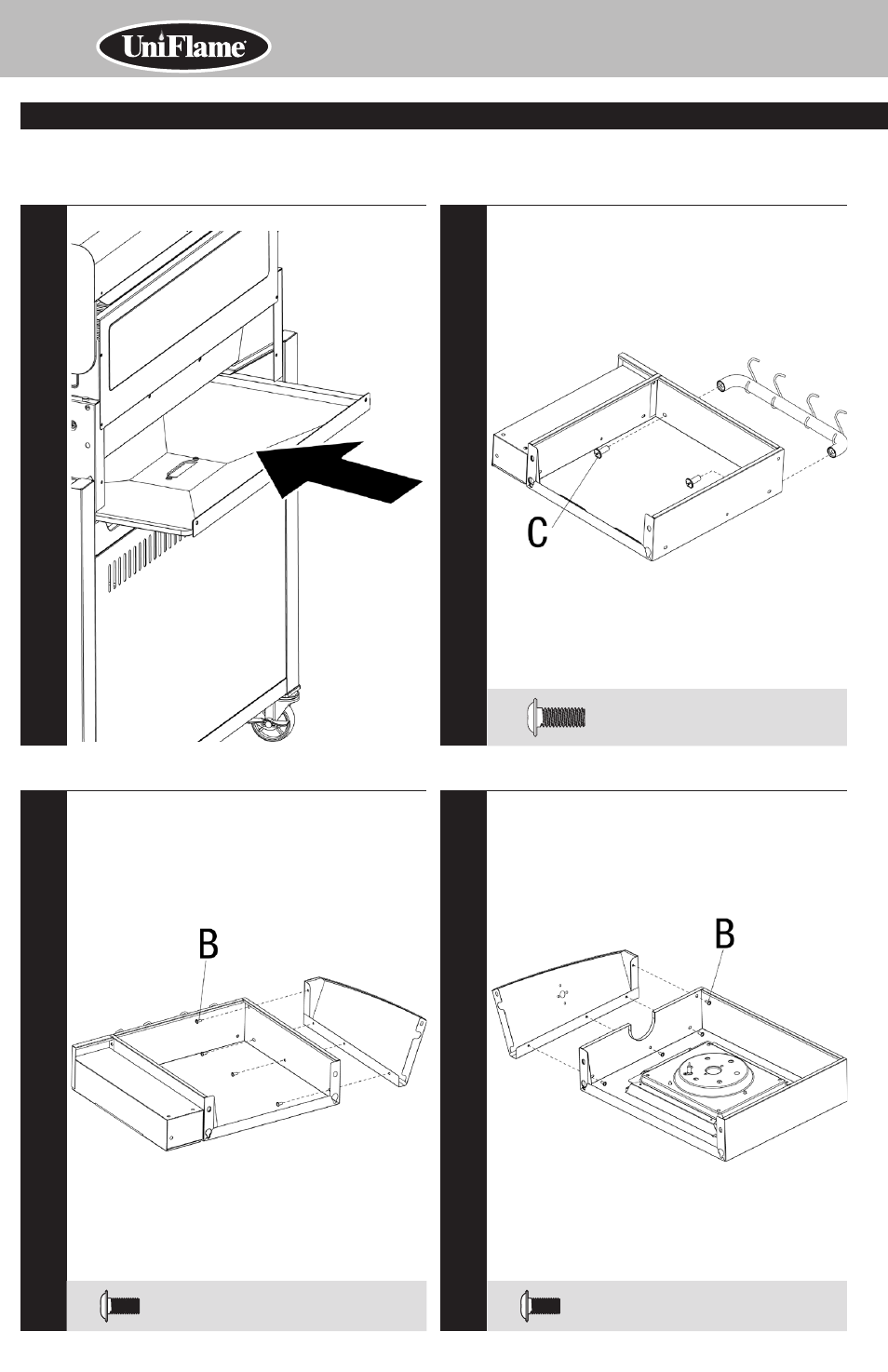 UniFlame

C

B

B