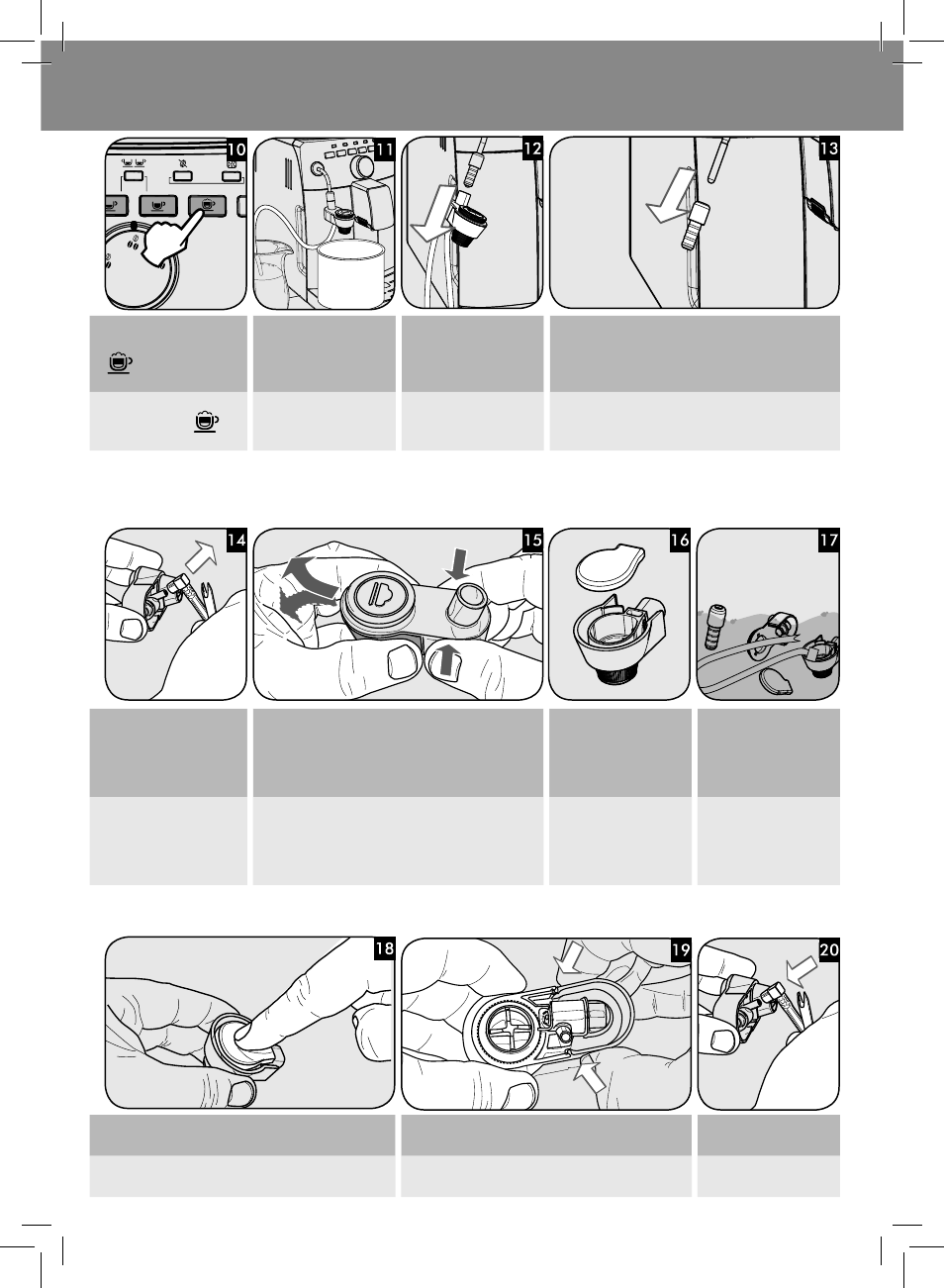 10

11

12

13

14

15

16

17

18

19

20