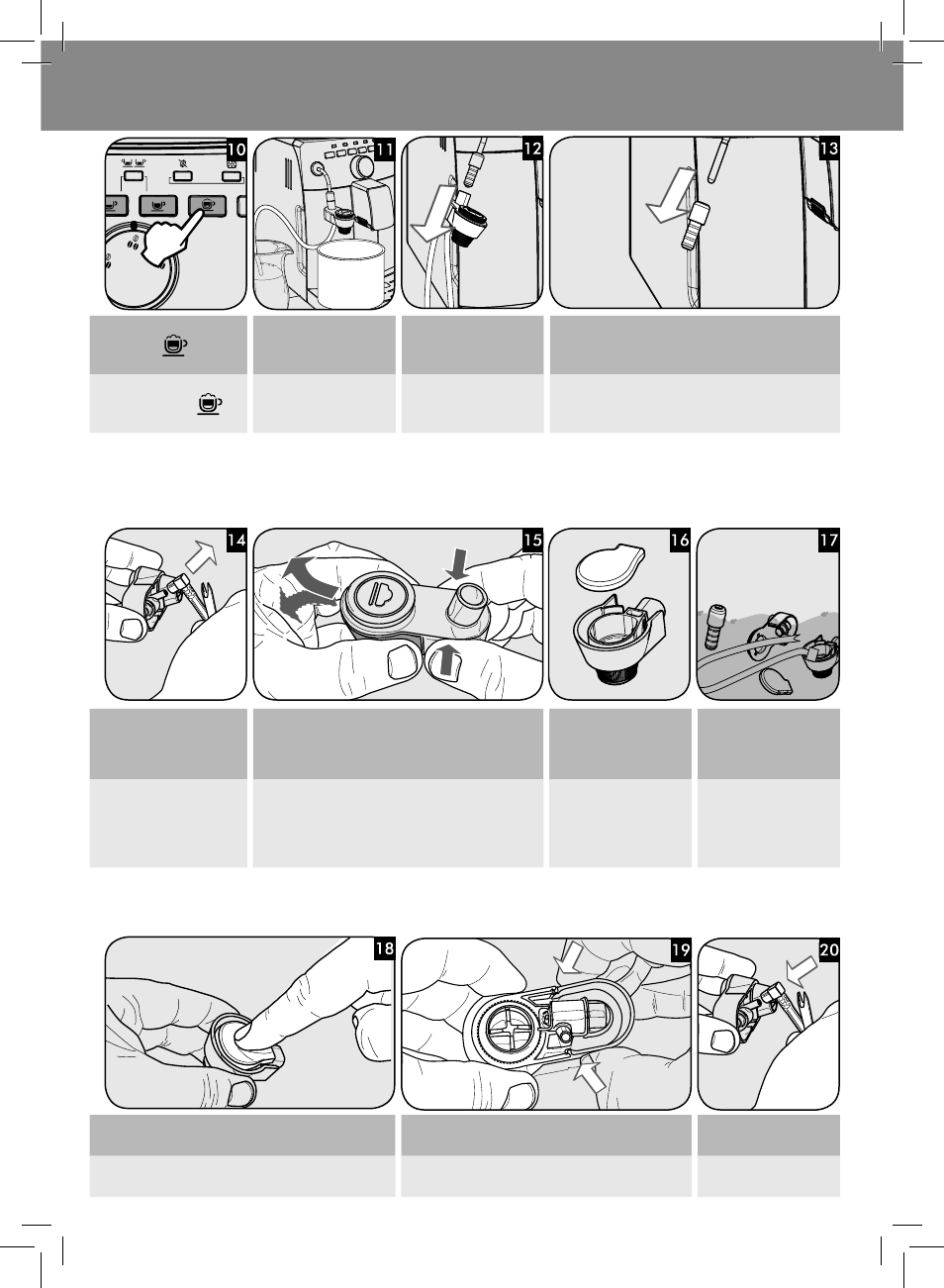 10

11

12

13

14

15

16

17

18

19

20