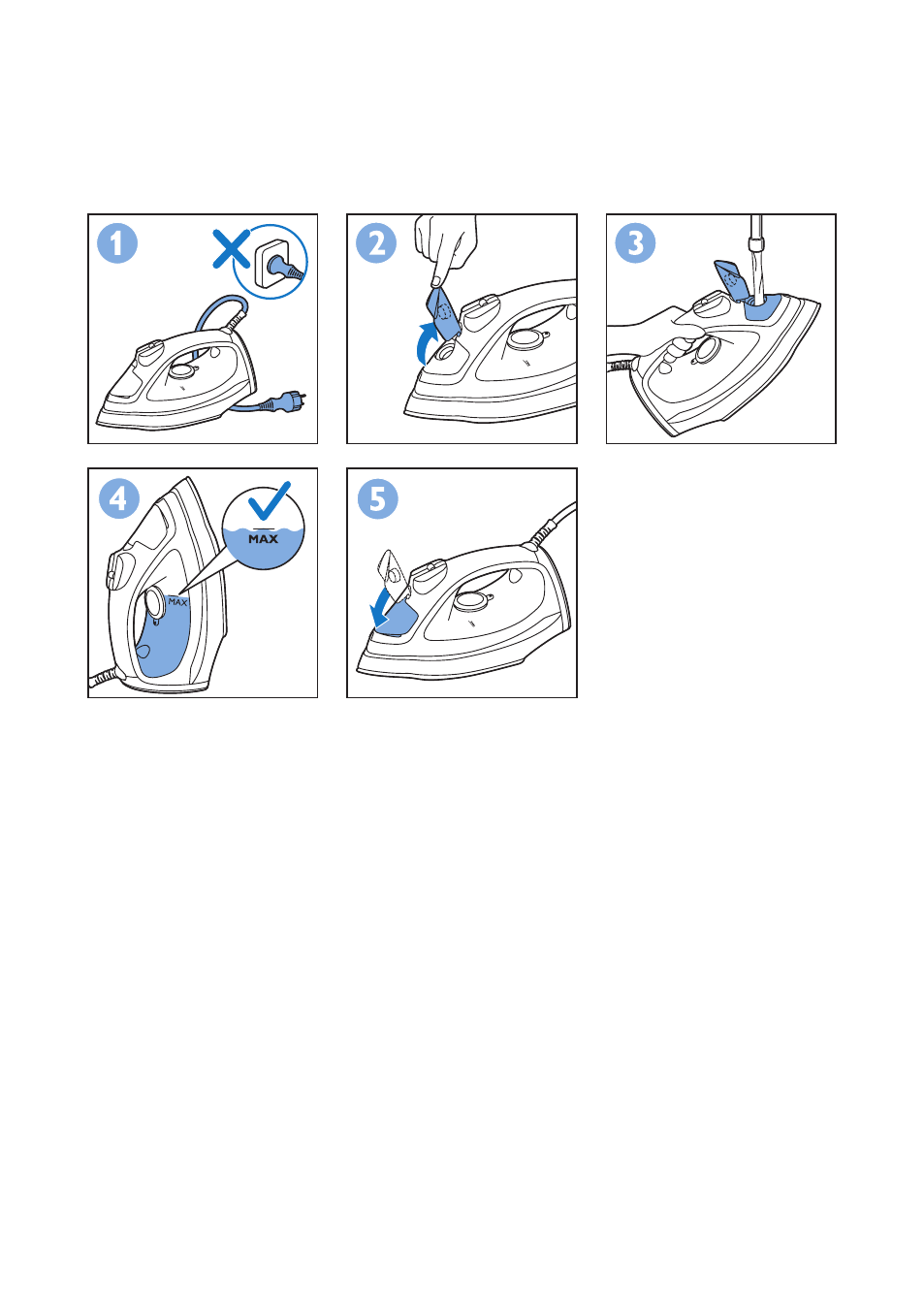 1

2

3

4

MAX

MAX

5