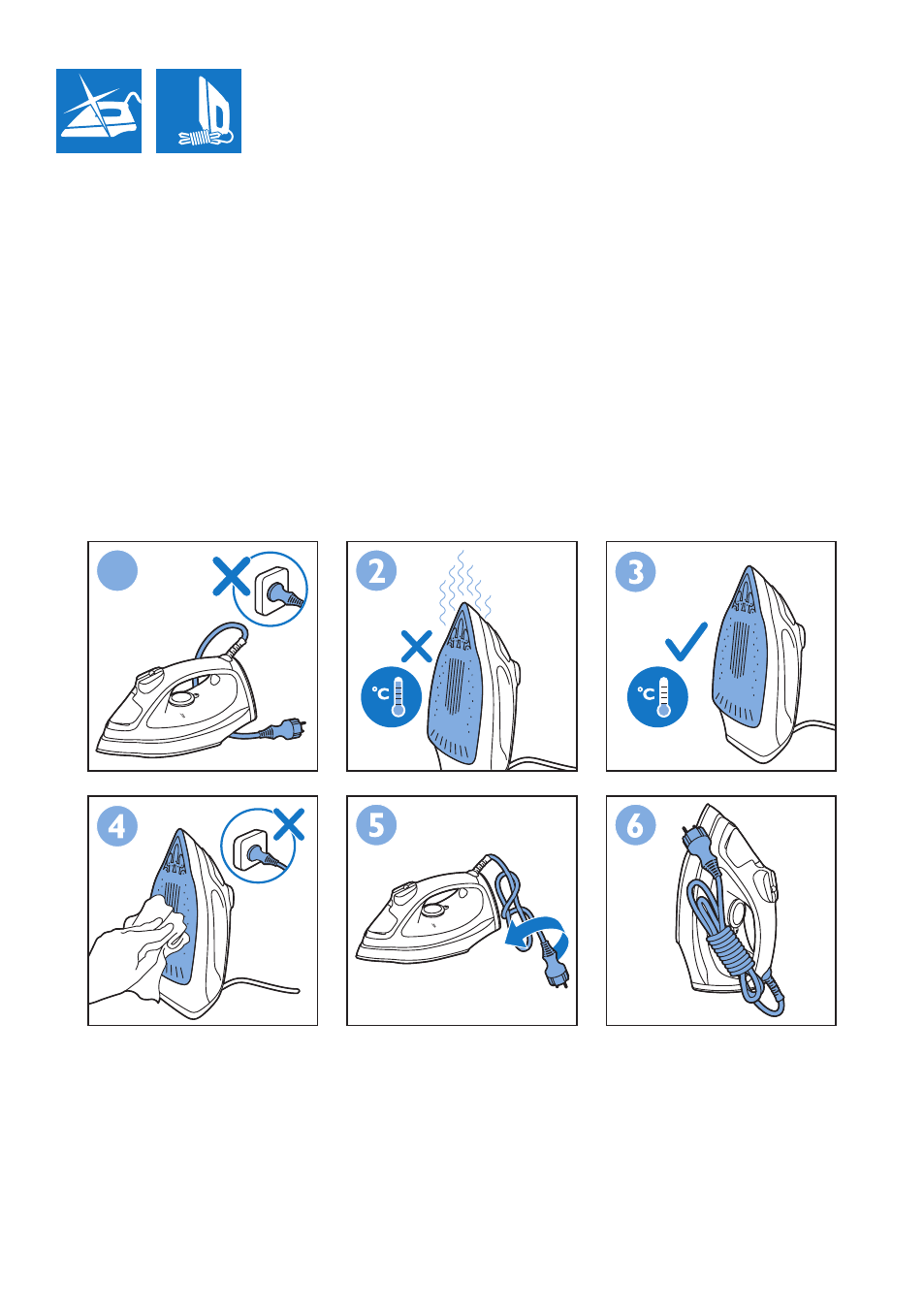 2

°C

3

°C

4

5

6