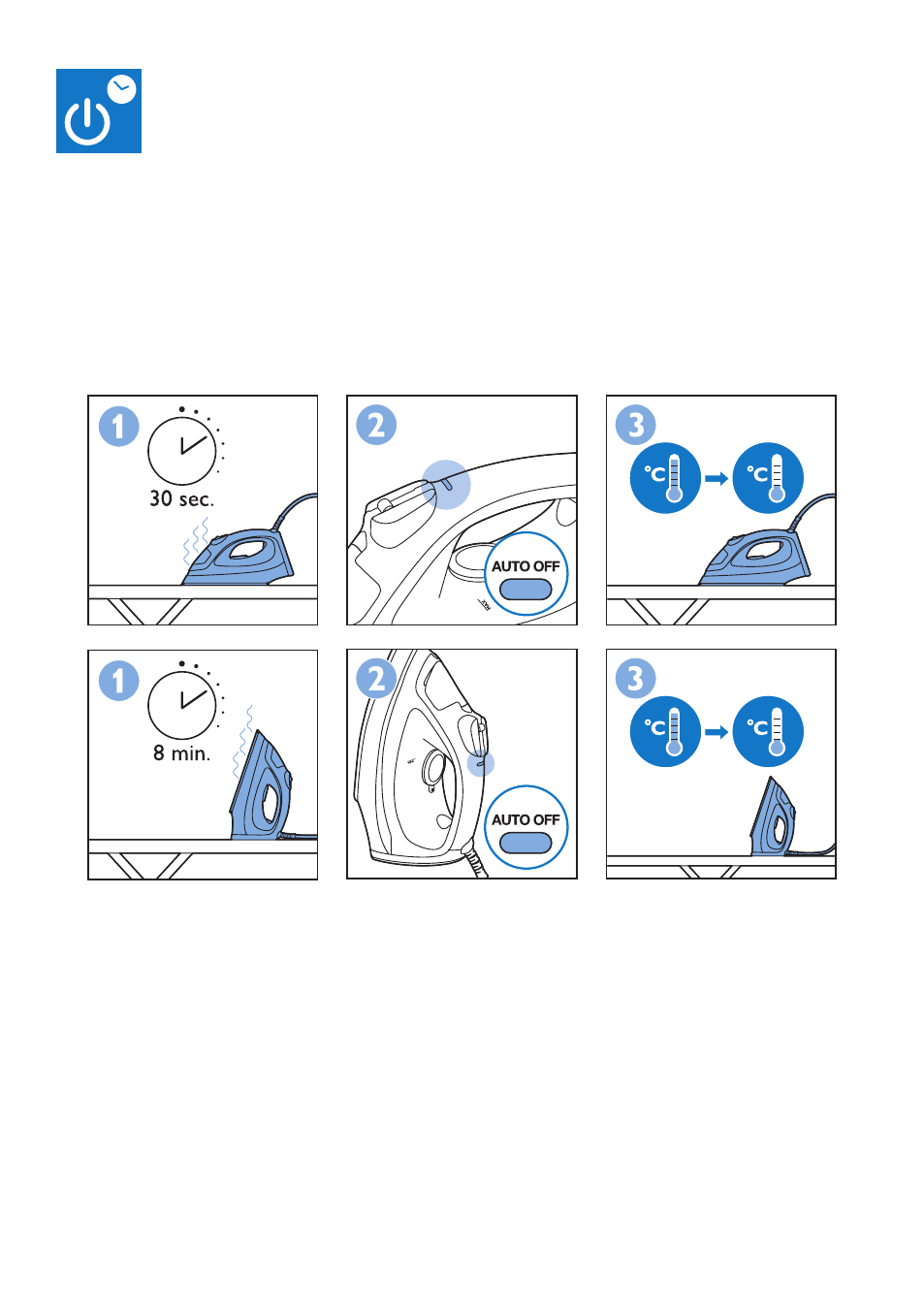 1
30 sec.

2
AUTO OFF

3
°C
°C

1
8 min.

2
AUTO OFF

3
°C
°C