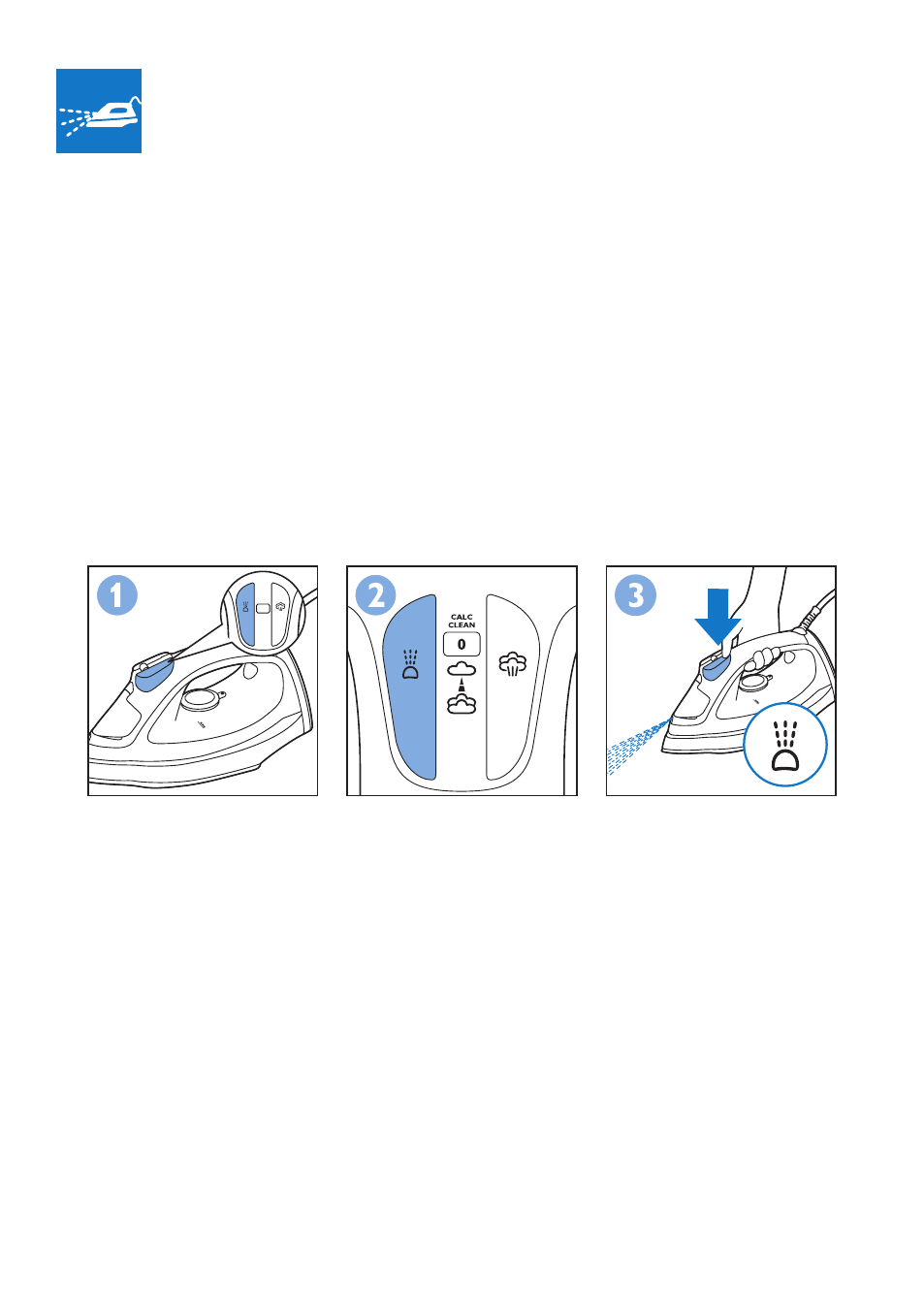 1

2

CALC
CLEAN

0

3