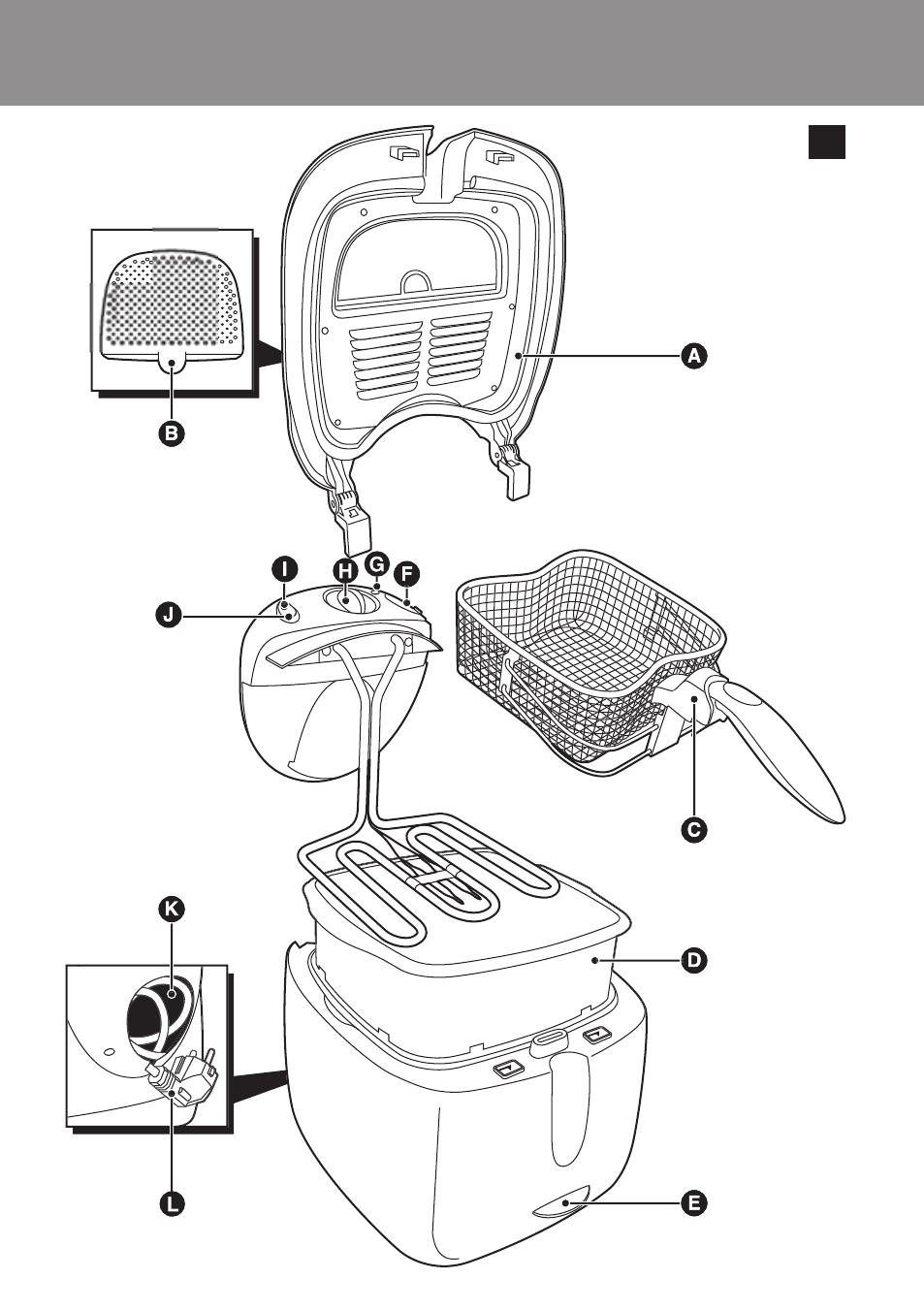 A

B

I
H
G
F

J

C

K

D

L

E