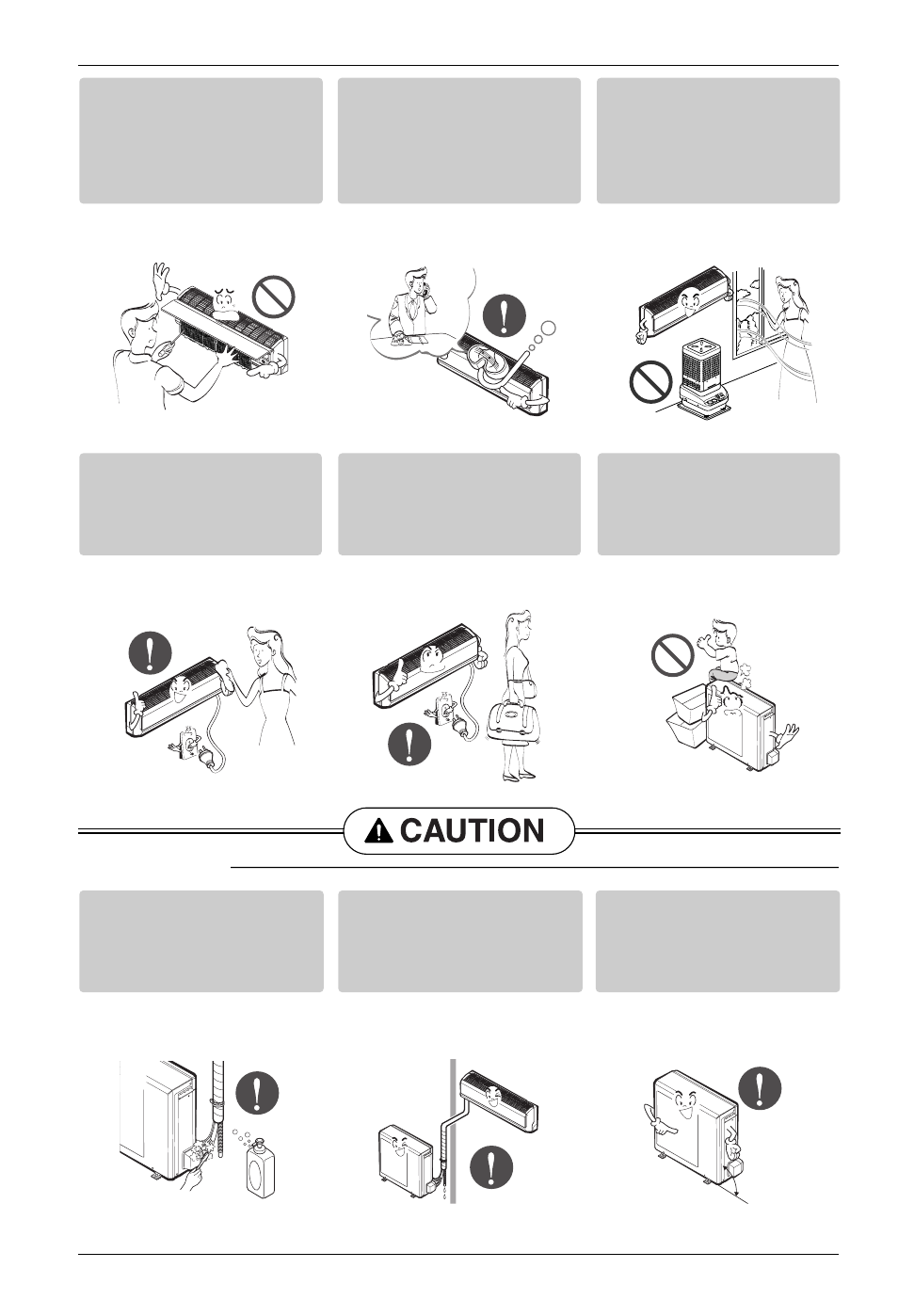 CAUTION