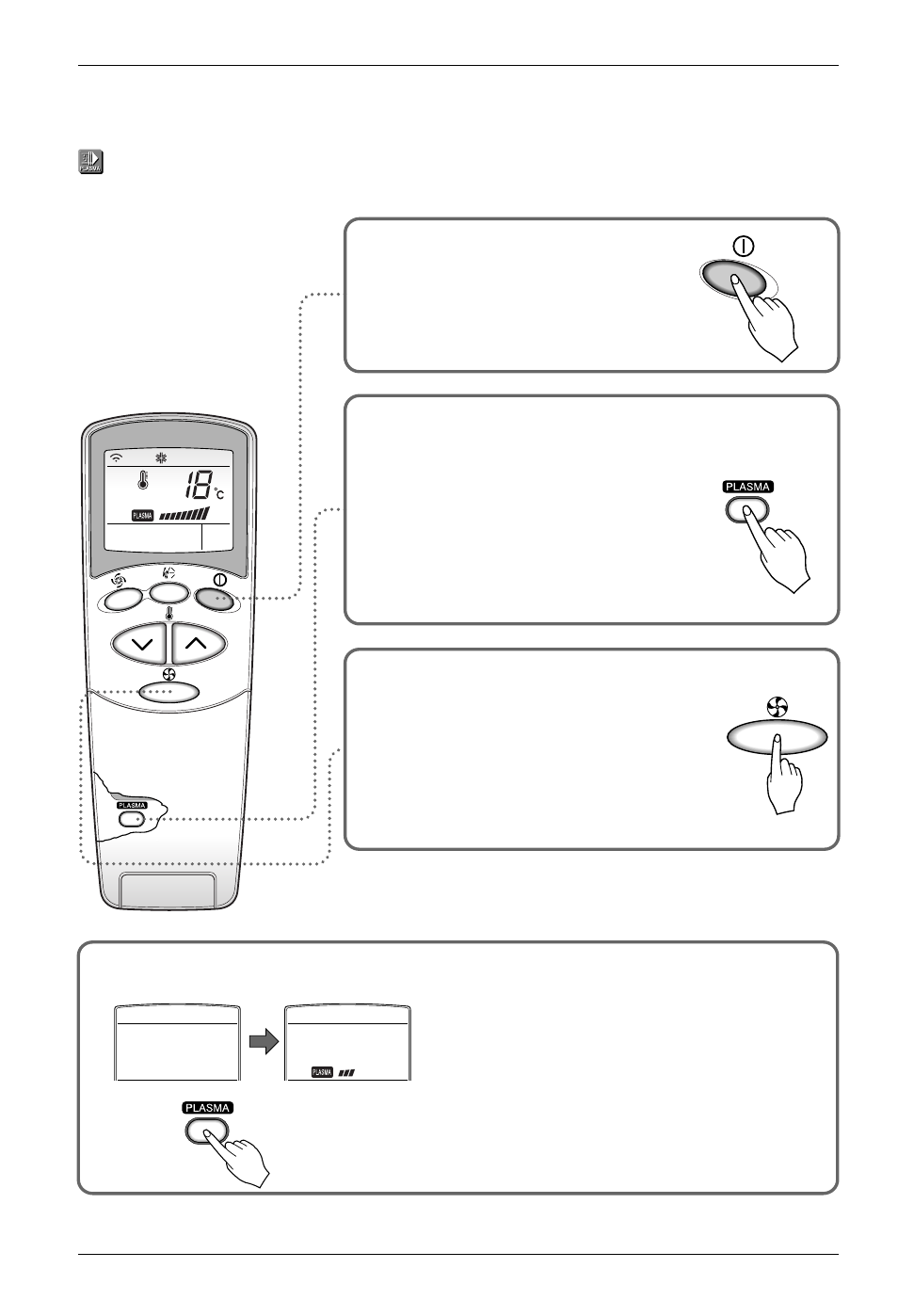 PLASMA

18 °C

PLASMA

PLASMA

PLASMA

PLASMA

PLASMA

PLASMA