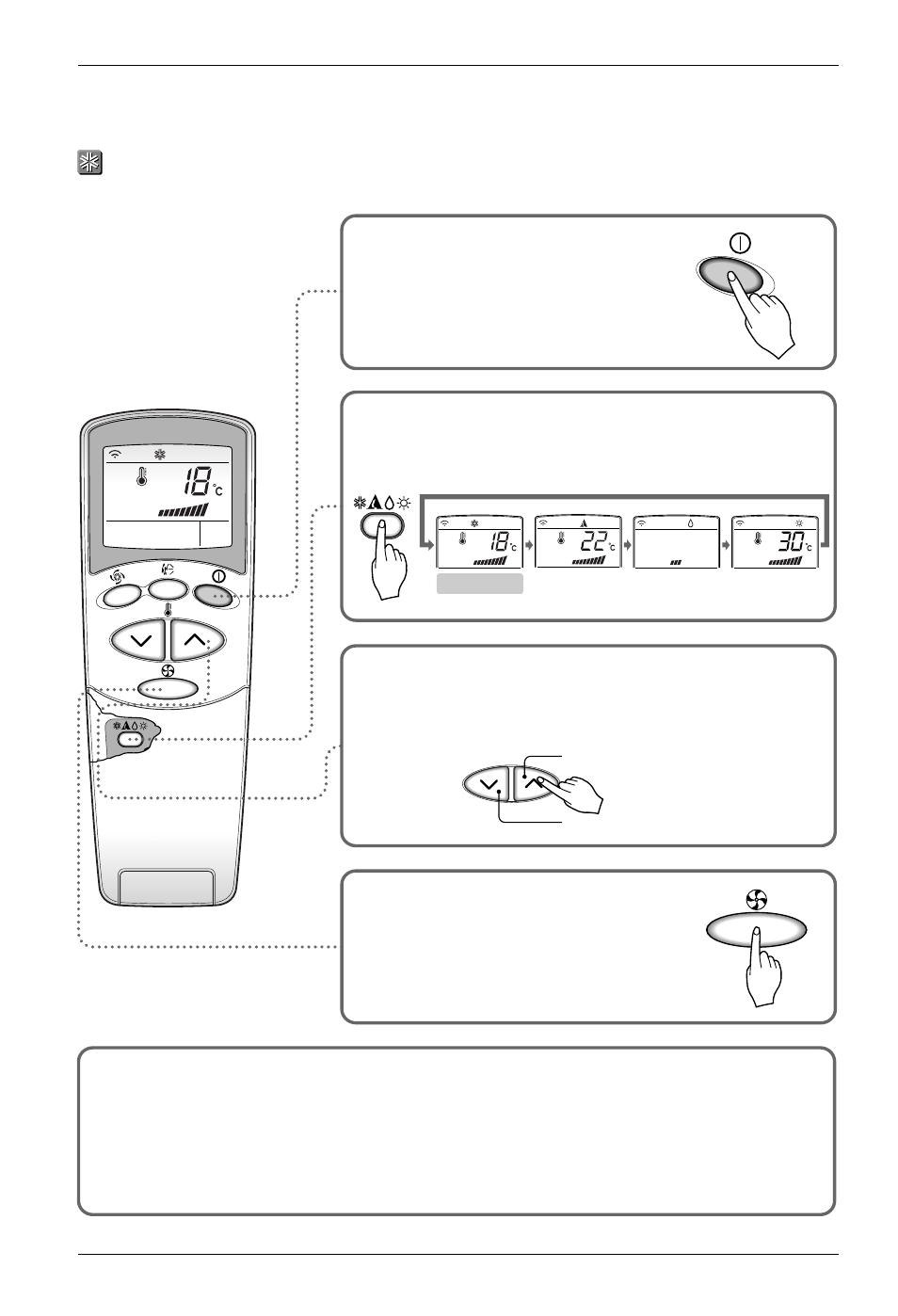 18 °C

18 °C

22 °C

30 °C