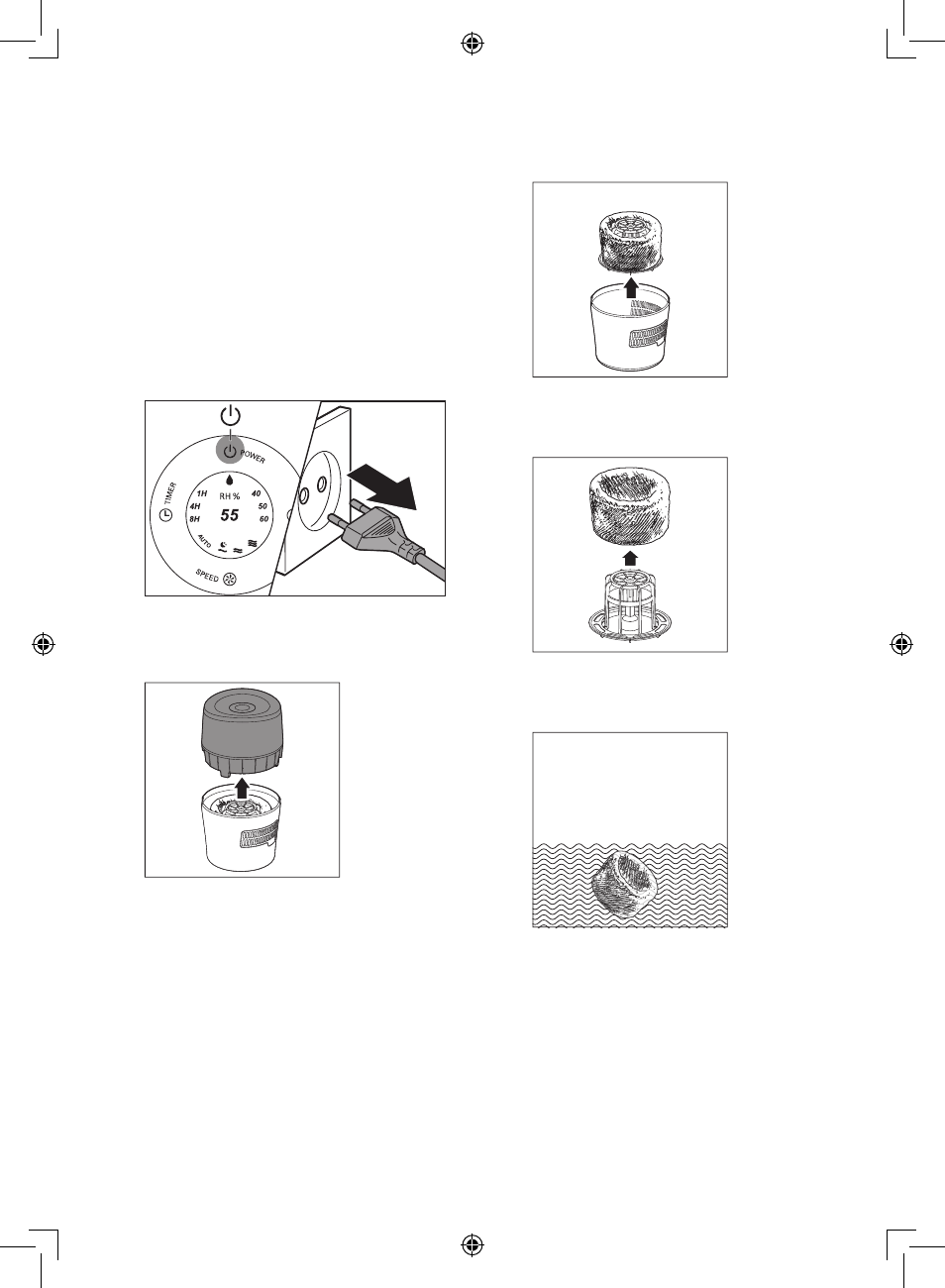 POWER

TIMER

1H
4H
8H

RH %
55

40
50
60

AUTO

SPEED