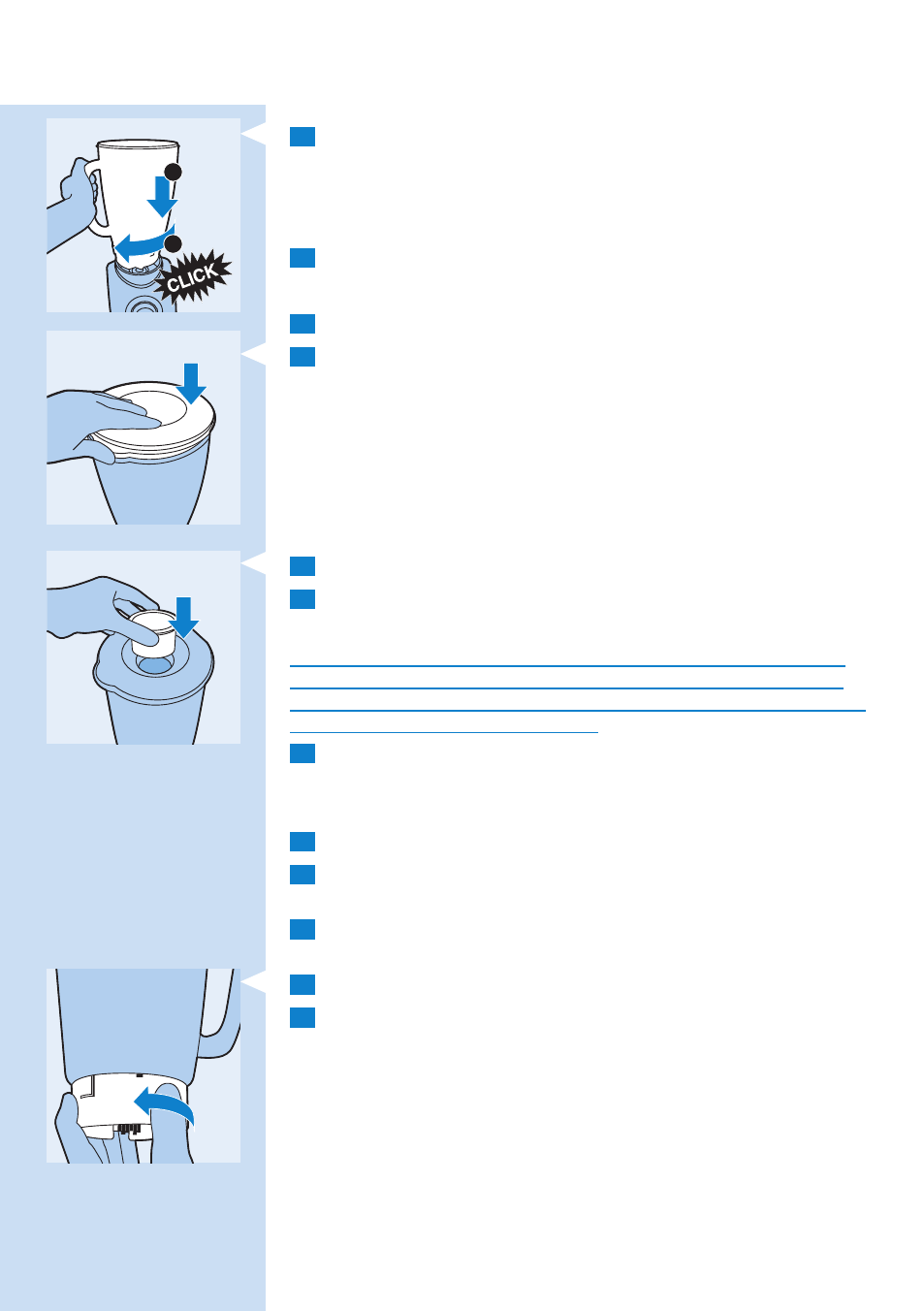 CLICK