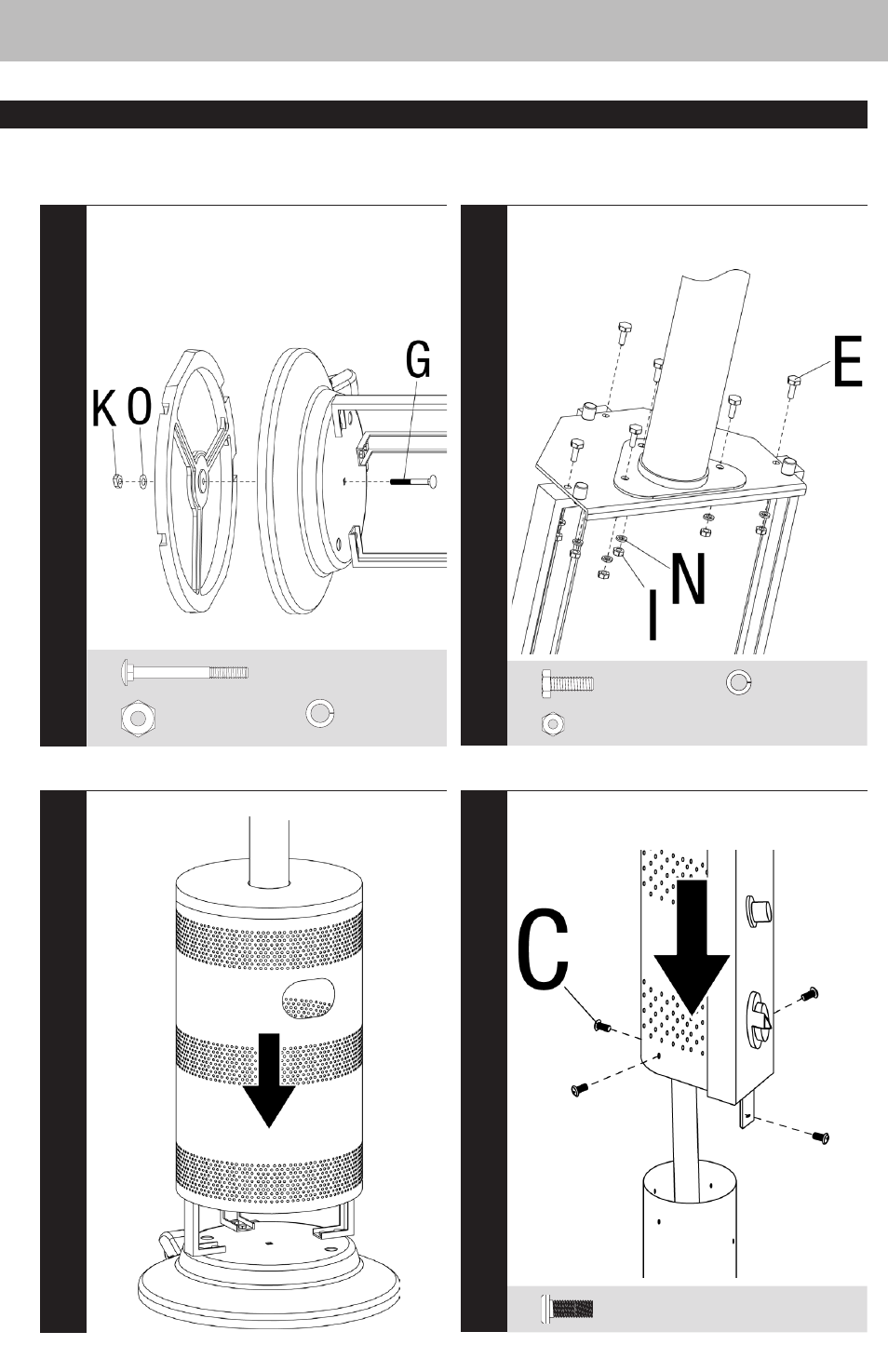 K O

G

E

N

I

C